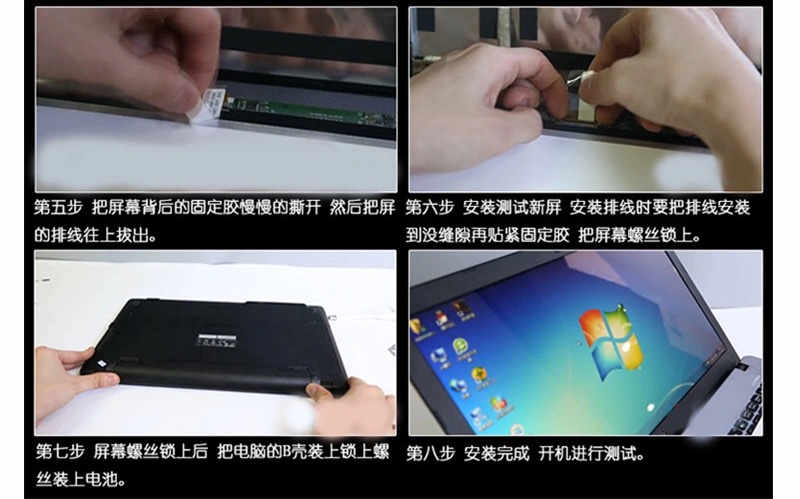 第五步 把屏幕背后的固定胶慢慢的撕开 然后把屏的排线往上拔出。

第六步 安装测试新屏 安装排线时要把排线安装到没缝隙再贴紧固定胶 把屏幕螺丝锁上。

第七步 屏幕螺丝锁上后 把电脑的B壳装上锁上螺丝装上电池。

第八步 安装完成 开机进行测试。