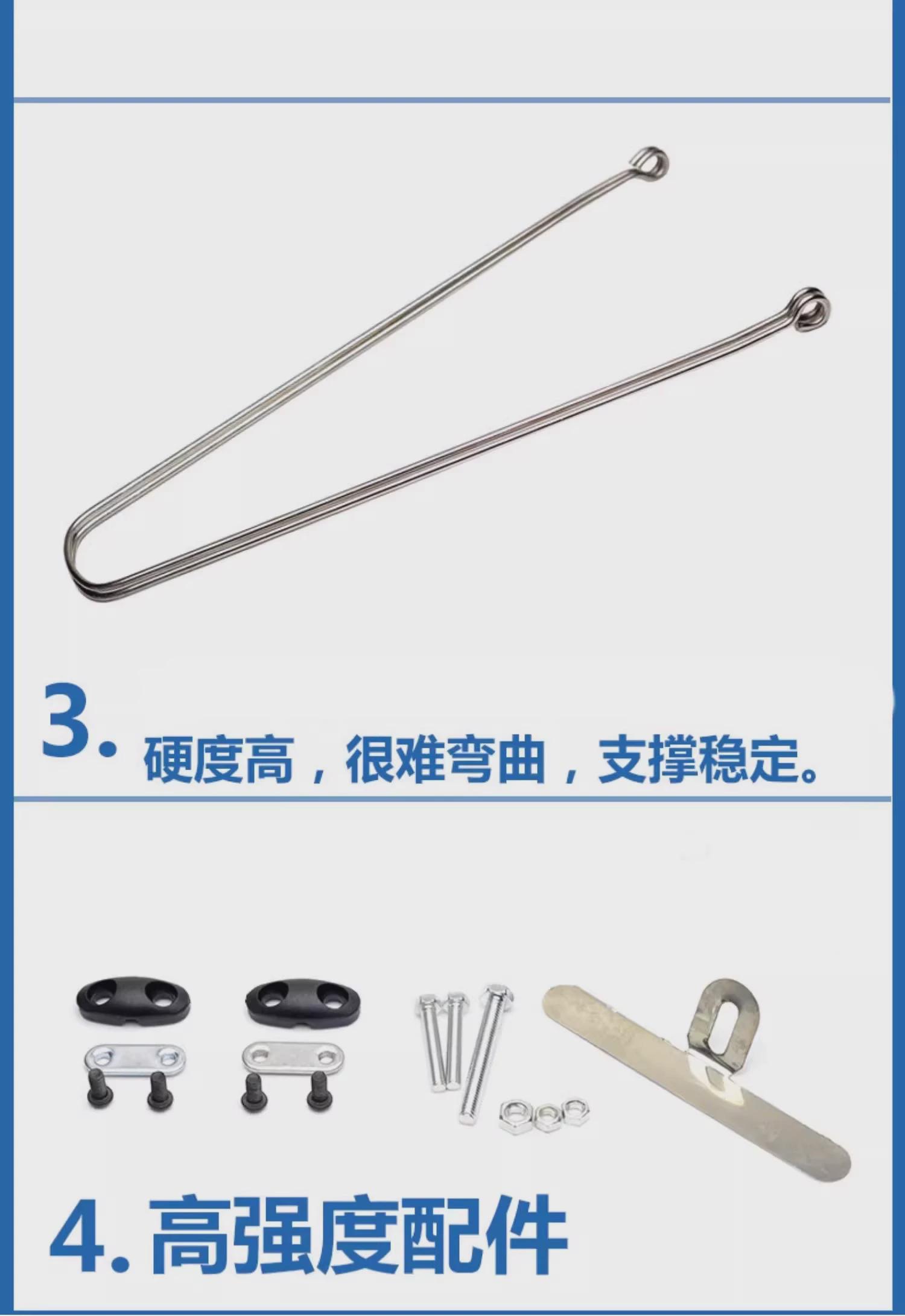 3. 硬度高，很难弯曲，支撑稳定。

4. 高强度配件