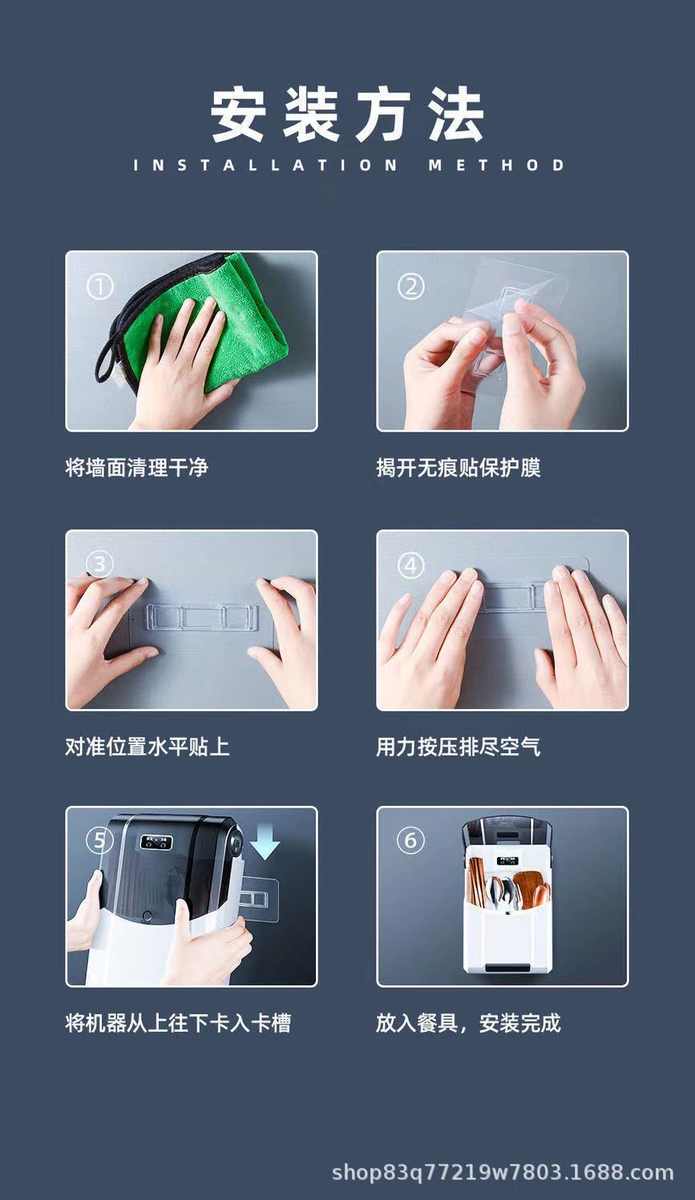 安装方法
INSTALLATION METHOD

①
将墙面清理干净

②
揭开无痕贴保护膜

③
对准位置水平贴上

④
用力按压排尽空气

⑤
将机器从上往下卡入卡槽

⑥
放入餐具，安装完成

shop83q77219w7803.1688.com