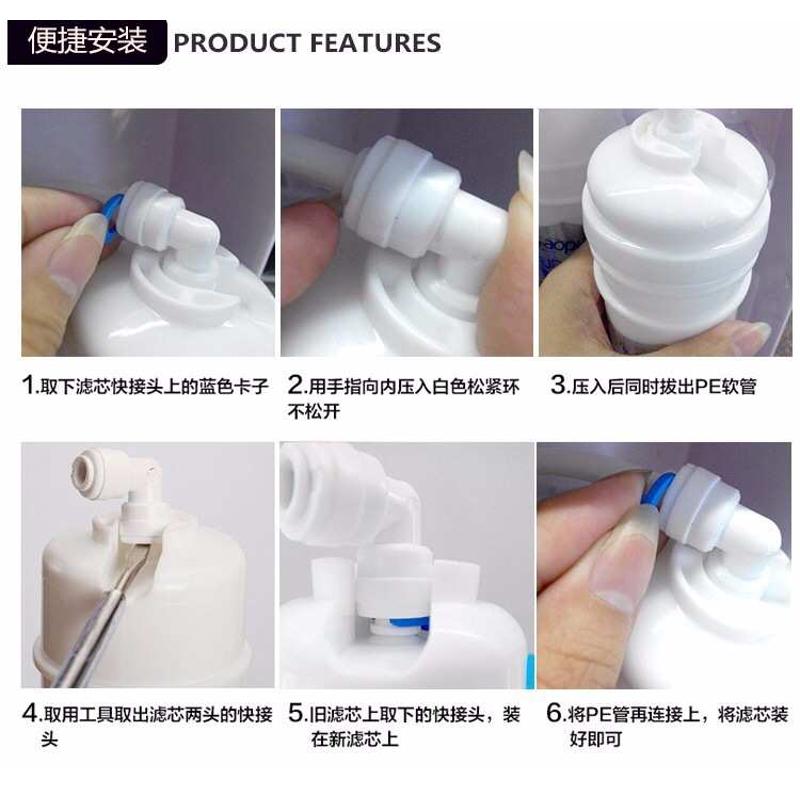 便捷安装 PRODUCT FEATURES

1.取下滤芯快接头上的蓝色卡子

2.用手指向内压入白色松紧环不松开

3.压入后同时拔出PE软管

4.取用工具取出滤芯两头的快接头

5.旧滤芯上取下的快接头，装在新滤芯上

6.将PE管再连接上，将滤芯装好即可