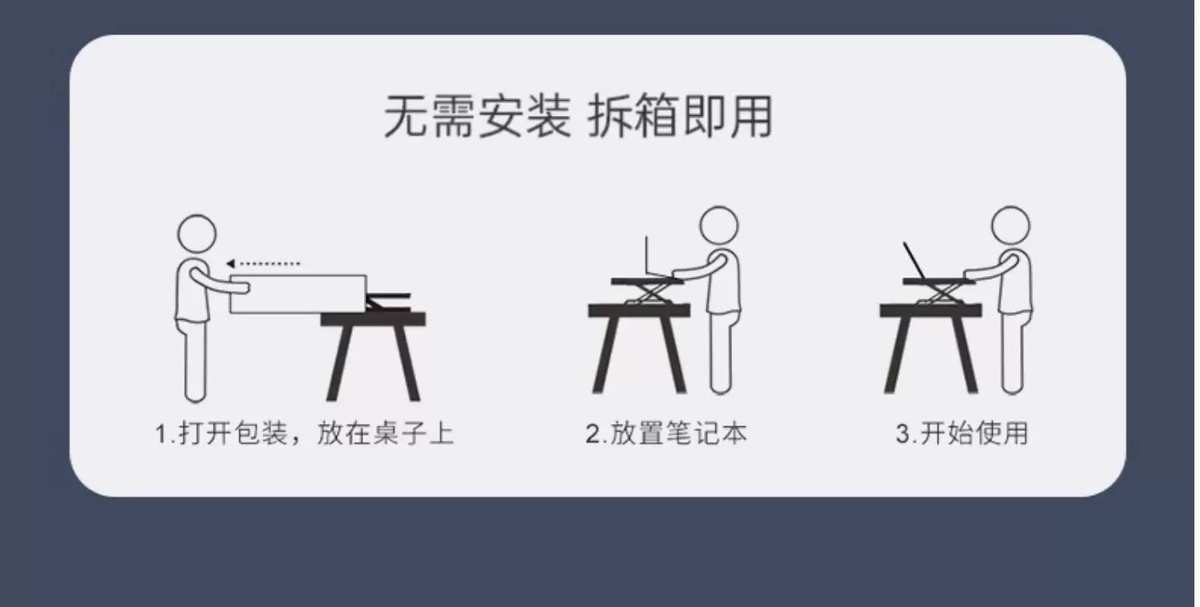 无需安装 拆箱即用

1.打开包装，放在桌子上

2.放置笔记本

3.开始使用