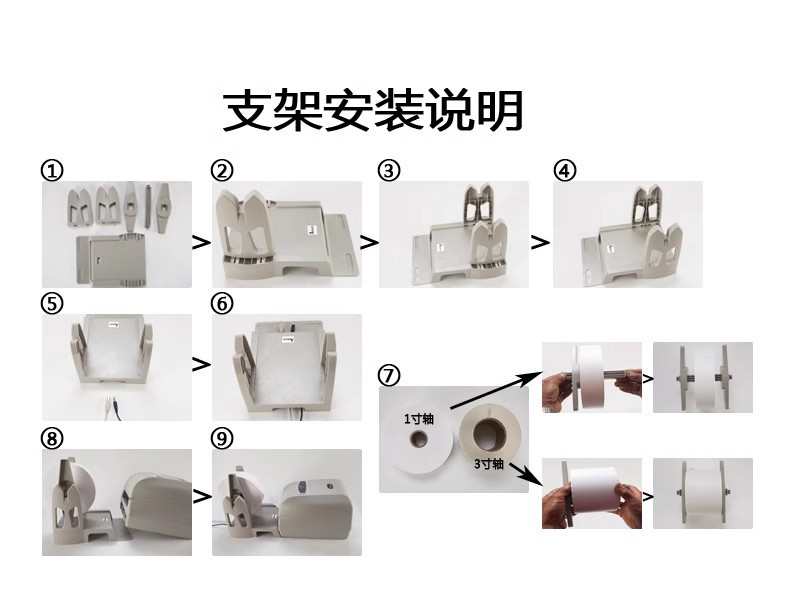 支架安装说明

①

>

②

>

③

>

④

⑤

>

⑥

⑦

1寸轴

3寸轴

>

>

⑧

>

⑨