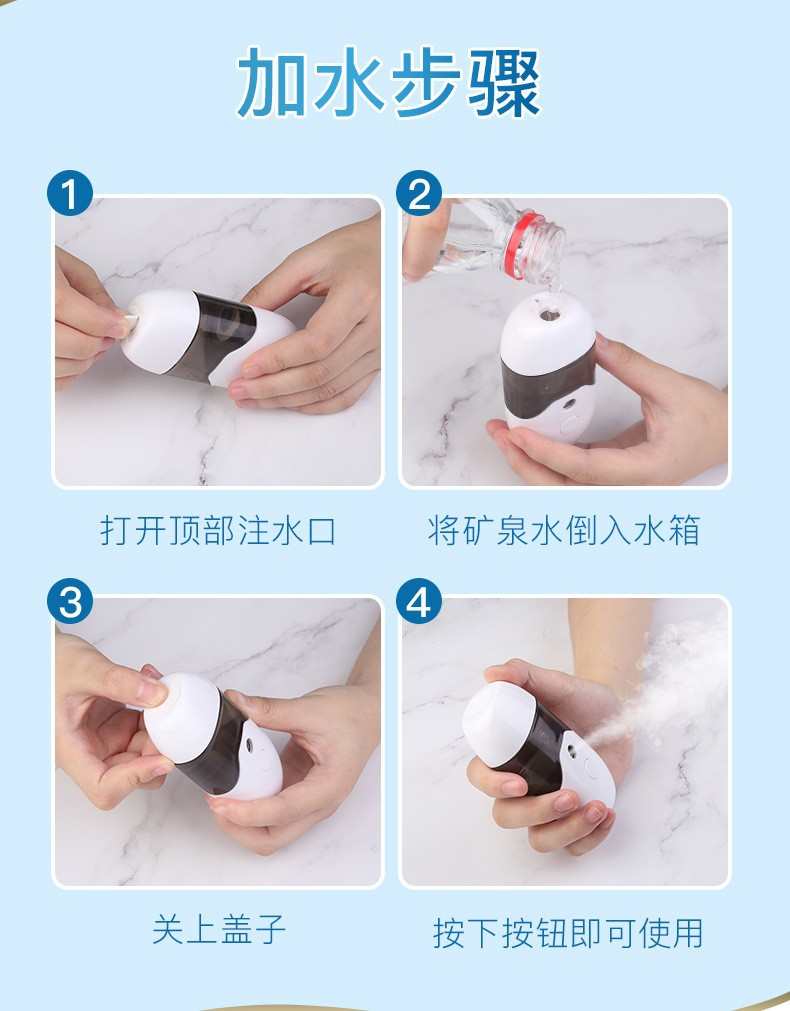 加水步骤

1

打开顶部注水口

2

将矿泉水倒入水箱

3

关上盖子

4

按下按钮即可使用