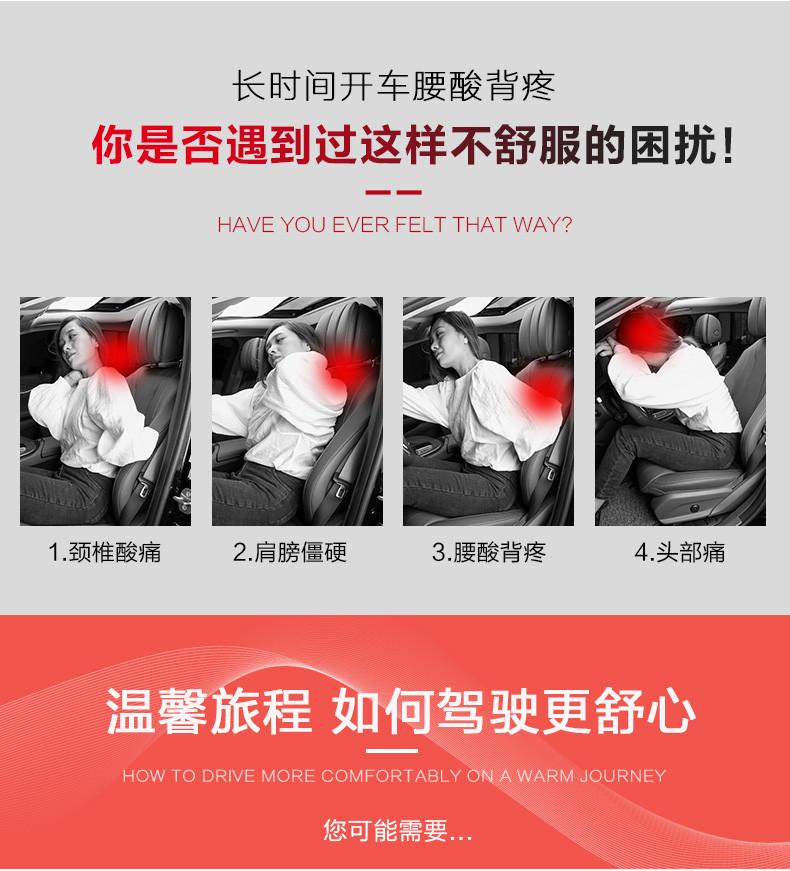 长时间开车腰酸背疼

你是否遇到过这样不舒服的困扰！

HAVE YOU EVER FELT THAT WAY?

1.颈椎酸痛

2.肩膀僵硬

3.腰酸背疼

4.头部痛

温馨旅程 如何驾驶更舒心

HOW TO DRIVE MORE COMFORTABLY ON A WARM JOURNEY

您可能需要...