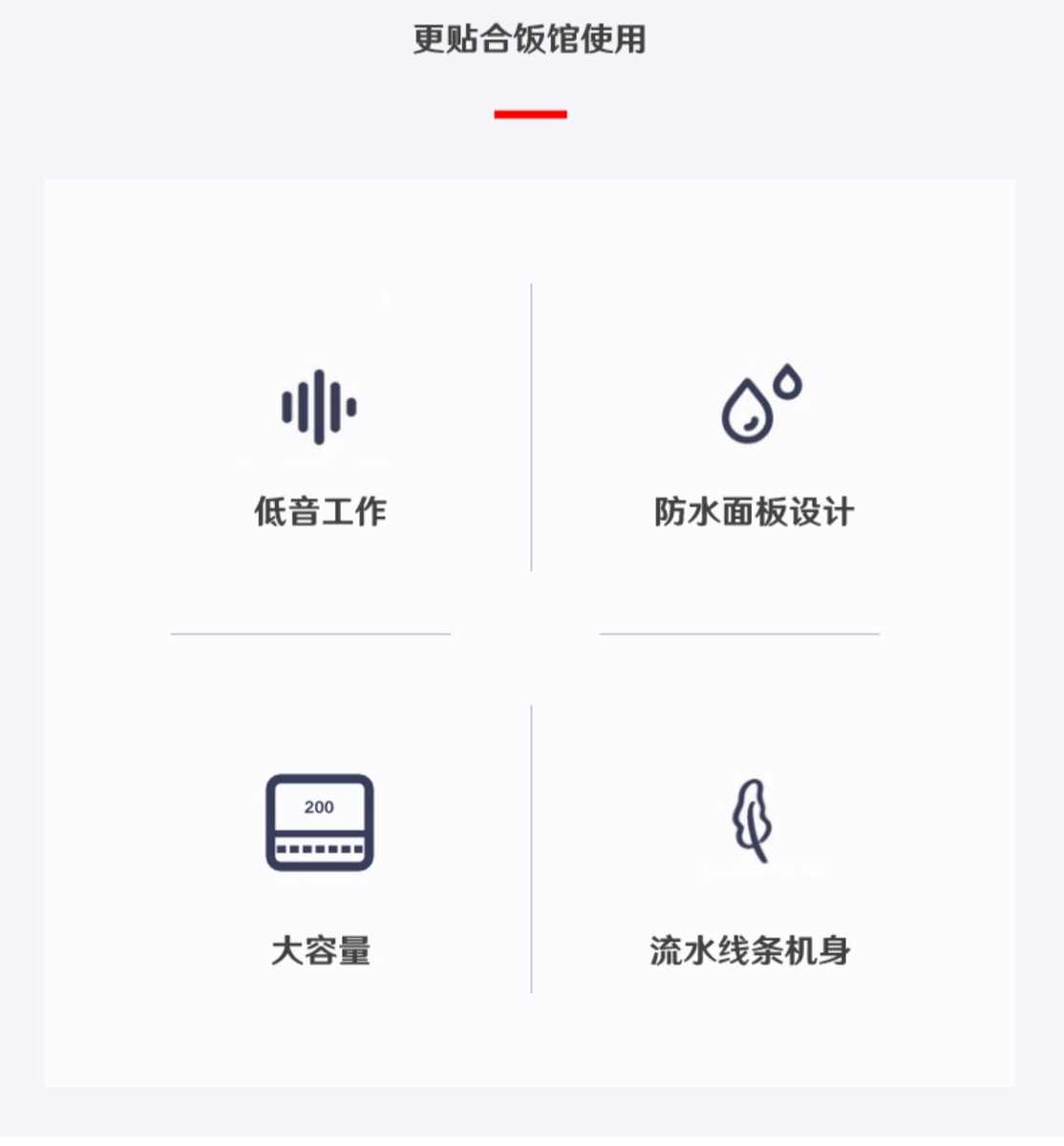 更贴合饭馆使用

低音工作

防水面板设计

200

大容量

流水线条机身