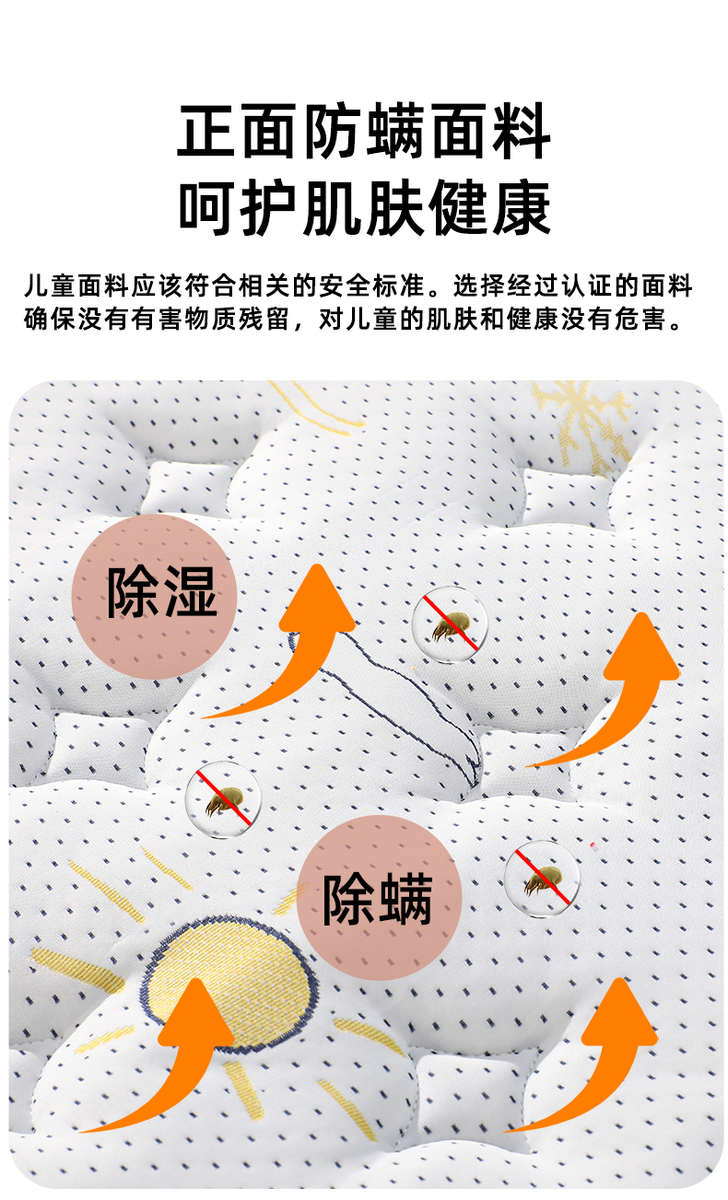 正面防螨面料
呵护肌肤健康

儿童面料应该符合相关的安全标准。选择经过认证的面料确保没有有害物质残留，对儿童的肌肤和健康没有危害。

除湿

除螨