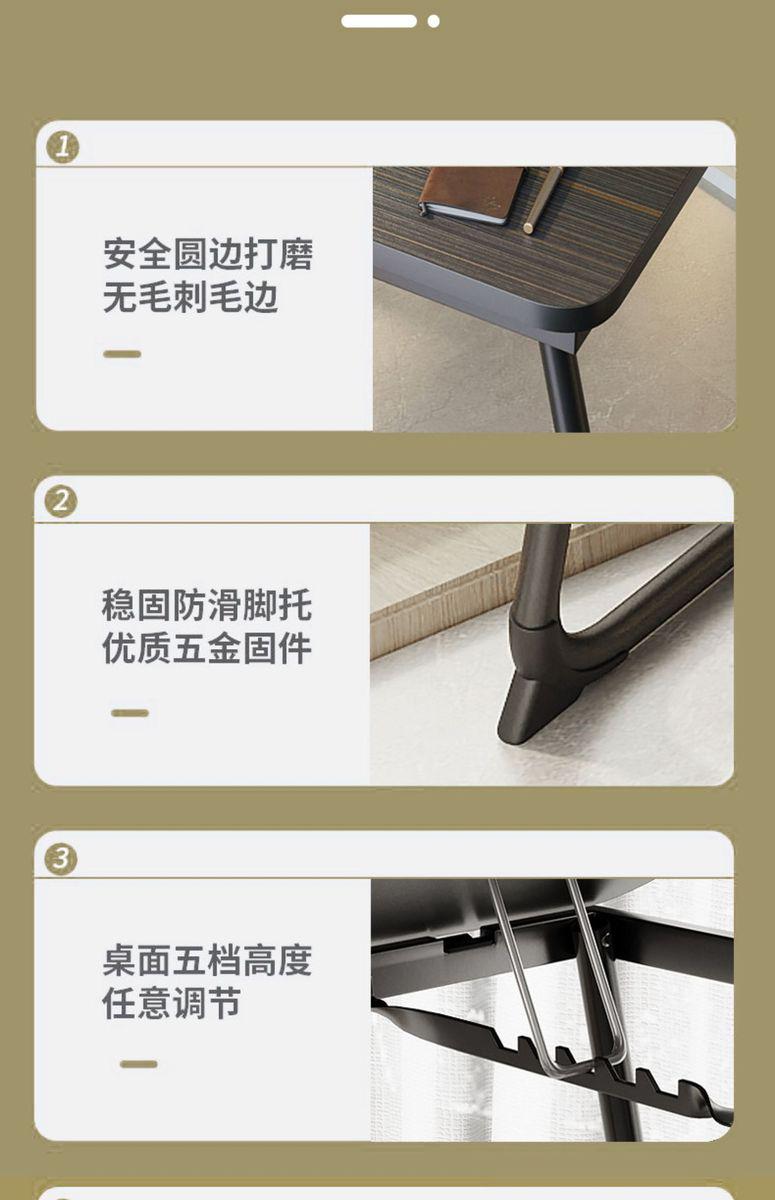 1

安全圆边打磨
无毛刺毛边

2

稳固防滑脚托
优质五金固件

3

桌面五档高度
任意调节