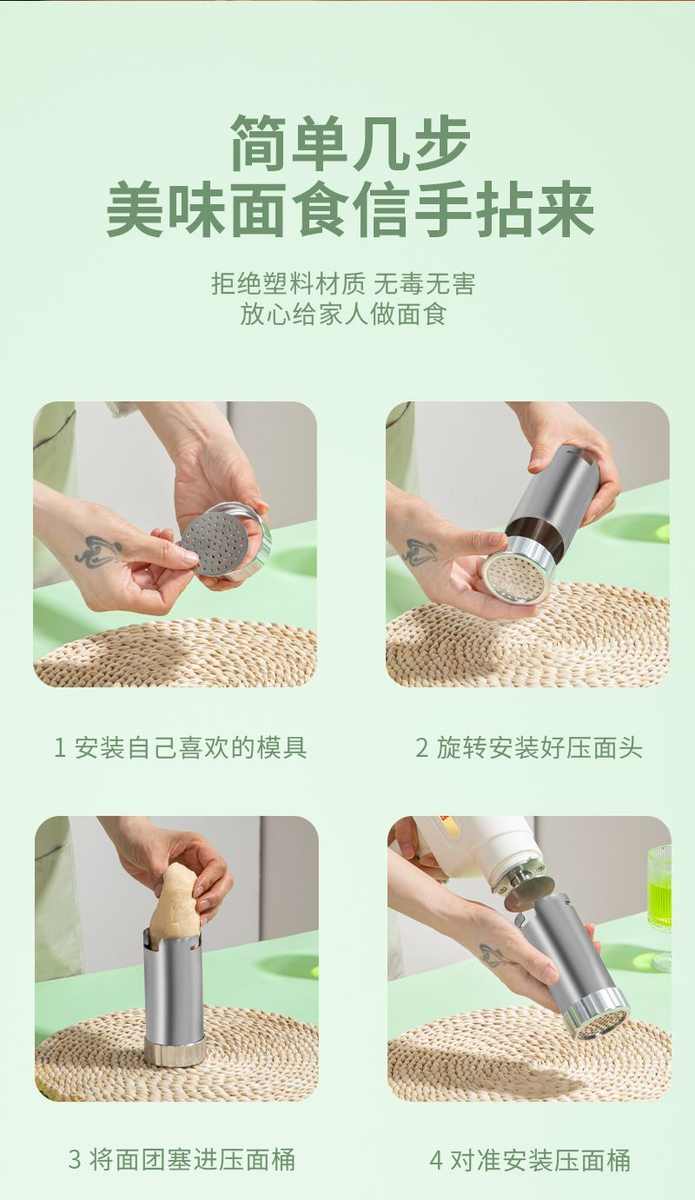 简单几步
美味面食信手拈来

拒绝塑料材质 无毒无害
放心给家人做面食

1 安装自己喜欢的模具

2 旋转安装好压面头

3 将面团塞进压面桶

4 对准安装压面桶