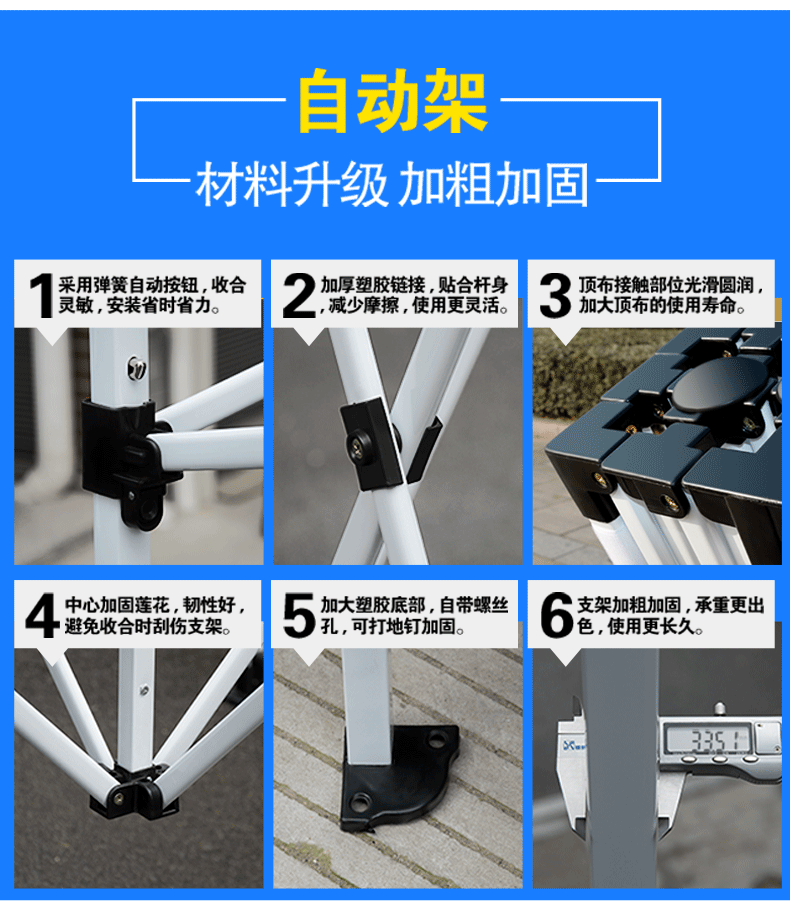 自动架

材料升级 加粗加固

1 采用弹簧自动按钮，收合灵敏，安装省时省力。

2 加厚塑胶链接，贴合杆身，减少摩擦，使用更灵活。

3 顶布接触部位光滑圆润，加大顶布的使用寿命。

4 中心加固莲花，韧性好，避免收合时刮伤支架。

5 加大塑胶底部，自带螺丝孔，可打地钉加固。

6 支架加粗加固，承重更出色，使用更长久。

33.51