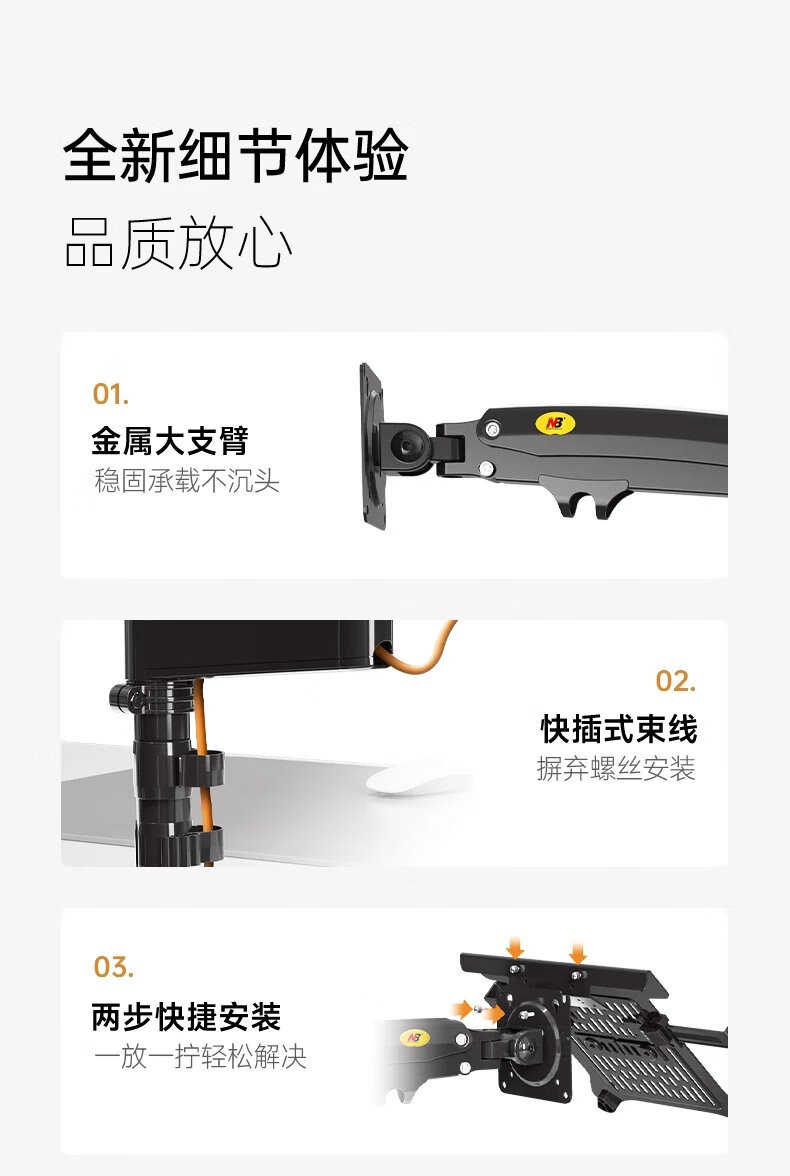 全新细节体验
品质放心

01.
金属大支臂
稳固承载不沉头

NB

02.
快插式束线
摒弃螺丝安装

03.
两步快捷安装
一放一拧轻松解决

NB