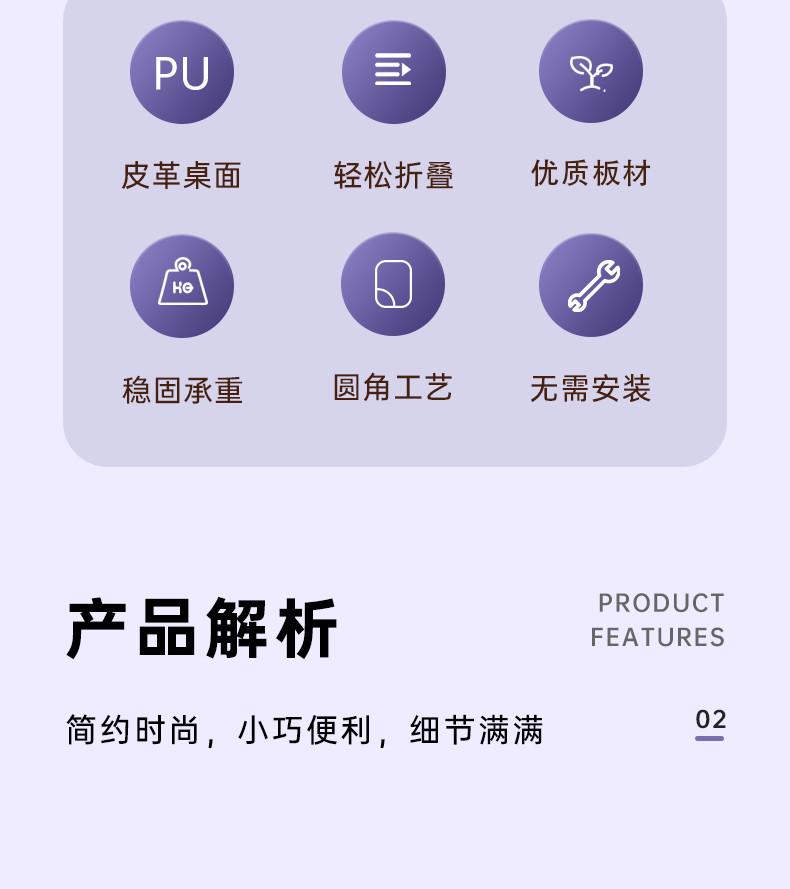 PU

皮革桌面

轻松折叠

优质板材

KG

稳固承重

圆角工艺

无需安装

产品解析

PRODUCT
FEATURES

简约时尚，小巧便利，细节满满

02