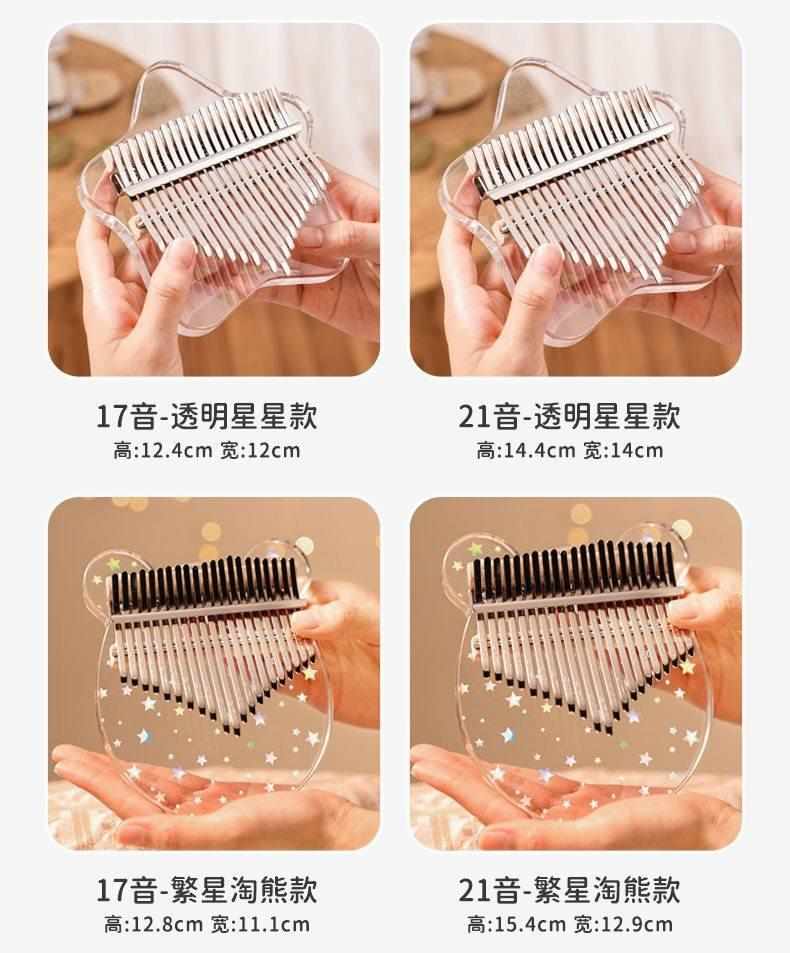 17音-透明星星款
高:12.4cm 宽:12cm

21音-透明星星款
高:14.4cm 宽:14cm

17音-繁星淘熊款
高:12.8cm 宽:11.1cm

21音-繁星淘熊款
高:15.4cm 宽:12.9cm