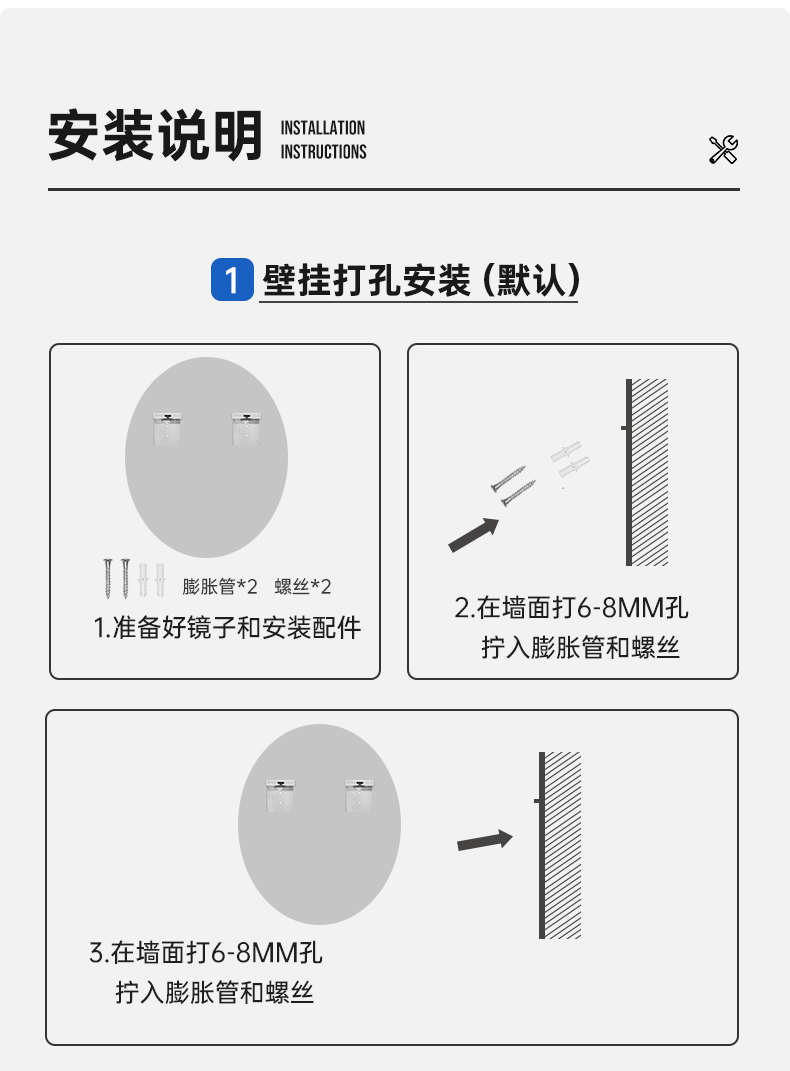 安装说明 INSTALLATION INSTRUCTIONS

1 壁挂打孔安装（默认）

膨胀管*2 螺丝*2

1.准备好镜子和安装配件

2.在墙面打6-8MM孔
拧入膨胀管和螺丝

3.在墙面打6-8MM孔
拧入膨胀管和螺丝