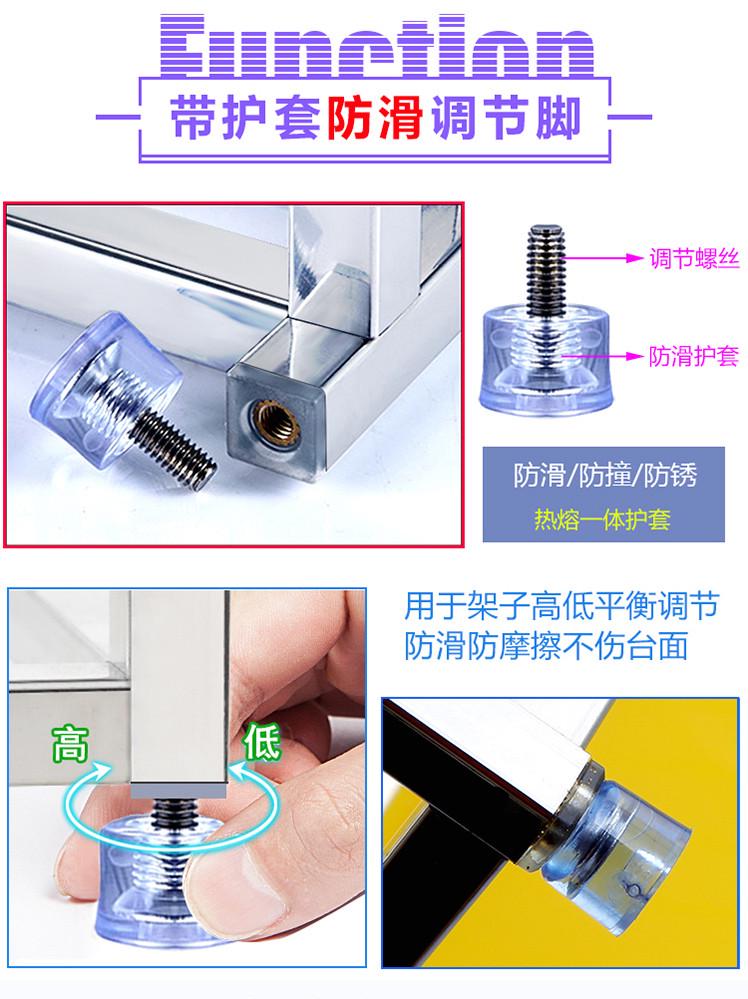 Function

带护套防滑调节脚

调节螺丝

防滑护套

防滑/防撞/防锈

热熔一体护套

用于架子高低平衡调节
防滑防摩擦不伤台面

高

低