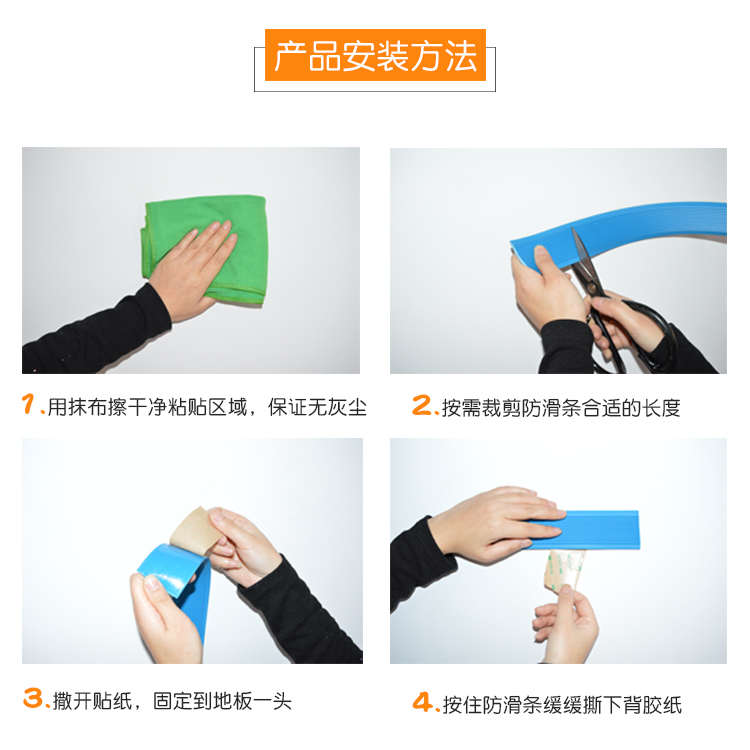 产品安装方法

1.用抹布擦干净粘贴区域，保证无灰尘

2.按需裁剪防滑条合适的长度

3.撕开贴纸，固定到地板一头

4.按住防滑条缓缓撕下背胶纸