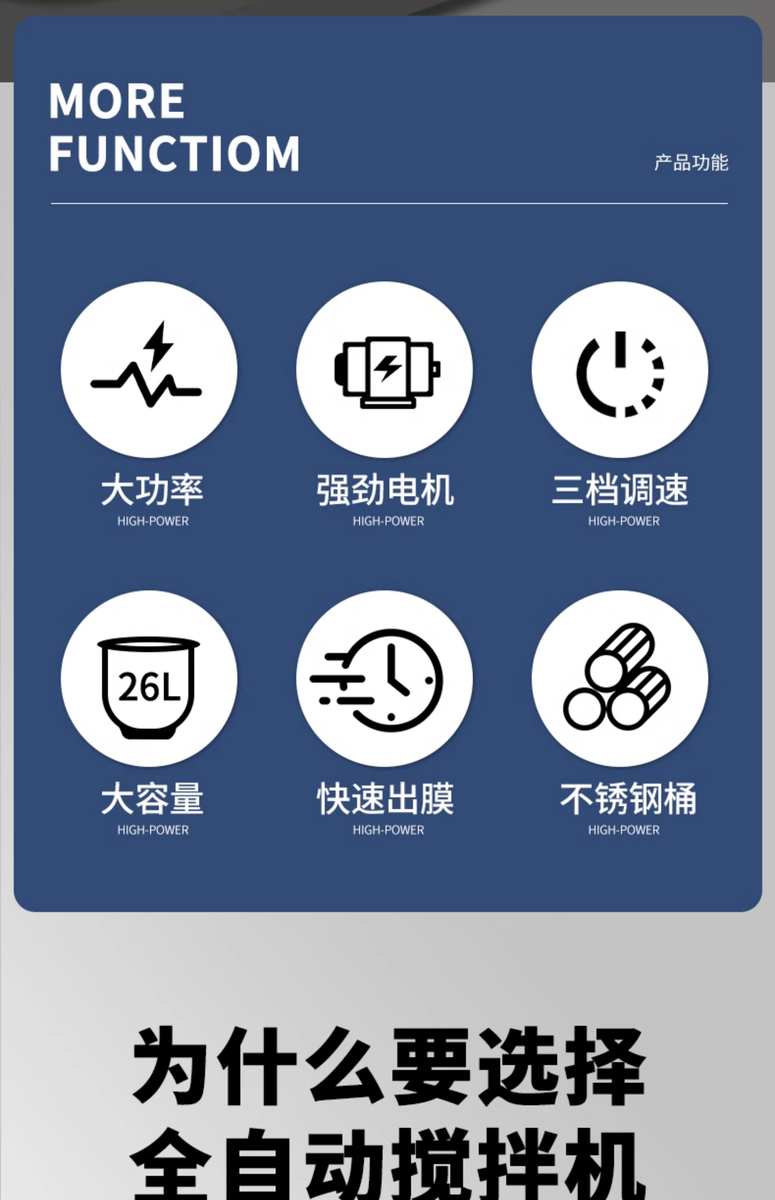 MORE
FUNCTIOM

产品功能

大功率
HIGH-POWER

强劲电机
HIGH-POWER

三档调速
HIGH-POWER

26L

大容量
HIGH-POWER

快速出膜
HIGH-POWER

不锈钢桶
HIGH-POWER

为什么要选择
全自动搅拌机