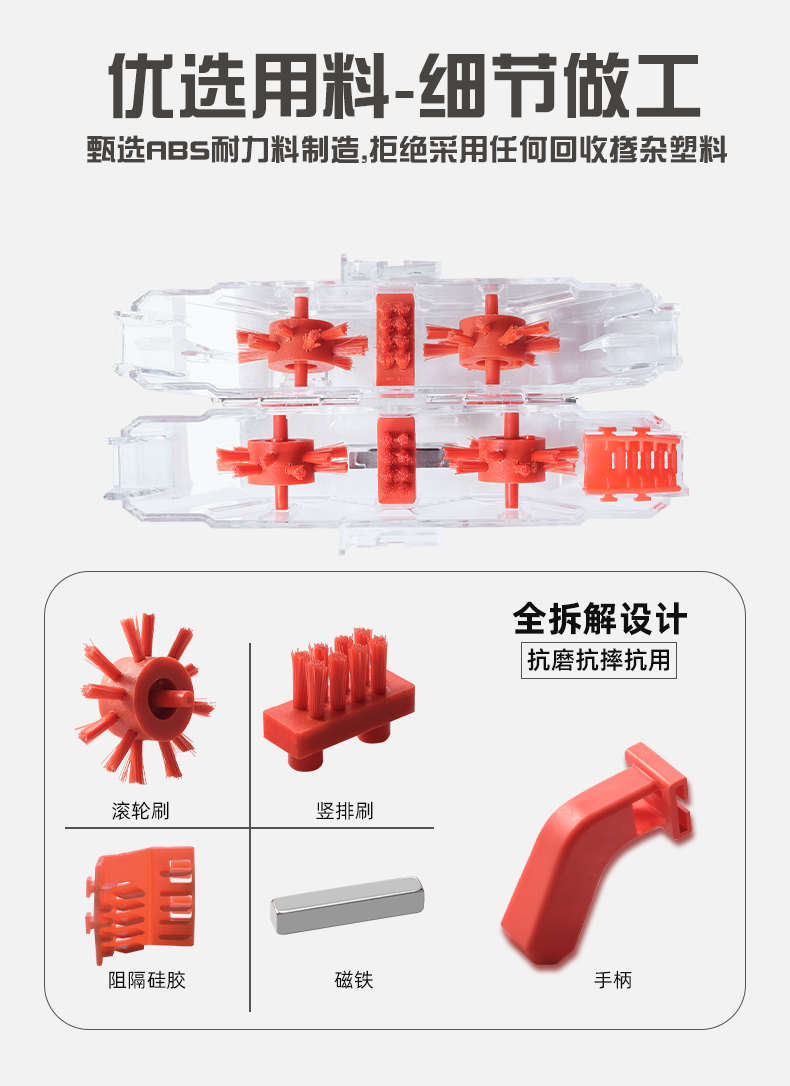 优选用料-细节做工

甄选ABS耐力料制造,拒绝采用任何回收掺杂塑料

全拆解设计

抗磨抗摔抗用

滚轮刷

竖排刷

阻隔硅胶

磁铁

手柄