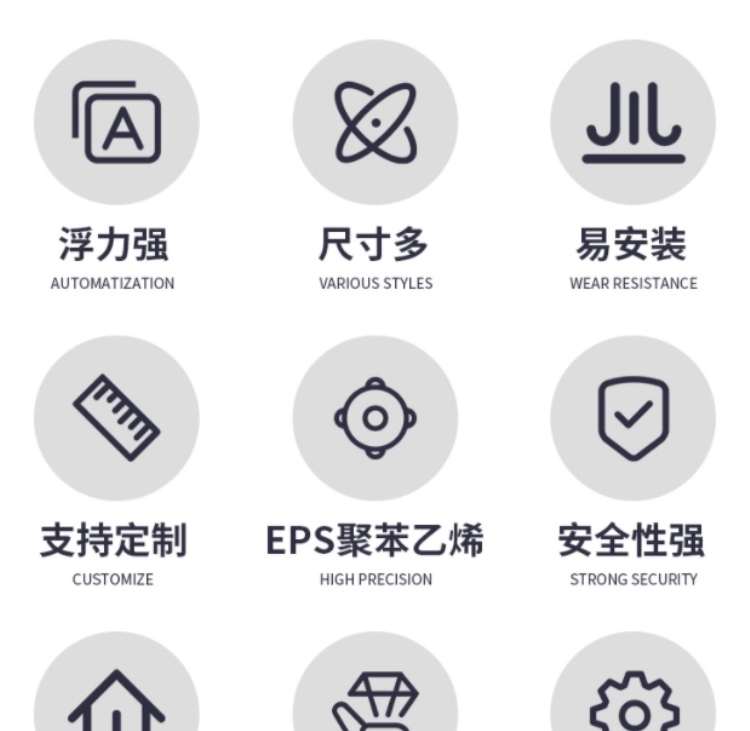 浮力强
AUTOMATIZATION

尺寸多
VARIOUS STYLES

易安装
WEAR RESISTANCE

支持定制
CUSTOMIZE

EPS聚苯乙烯
HIGH PRECISION

安全性强
STRONG SECURITY