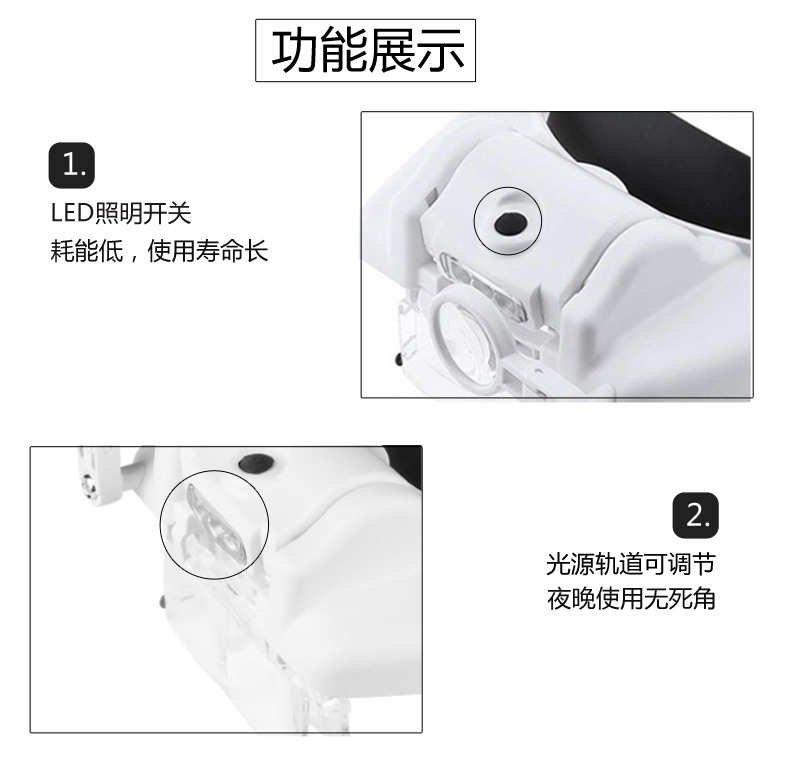 功能展示

1.

LED照明开关
耗能低，使用寿命长

2.

光源轨道可调节
夜晚使用无死角