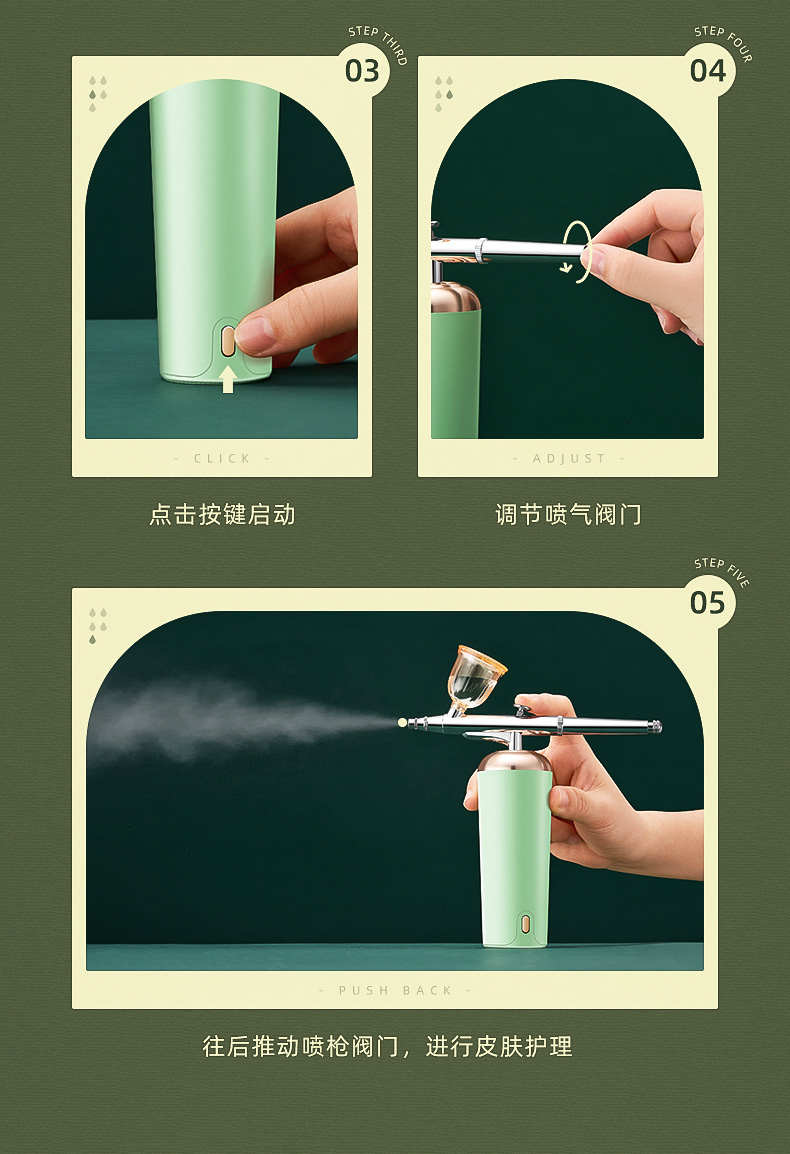 STEP THIRD
03

- CLICK -

点击按键启动

STEP FOUR
04

- ADJUST -

调节喷气阀门

STEP FIVE
05

- PUSH BACK -

往后推动喷枪阀门，进行皮肤护理