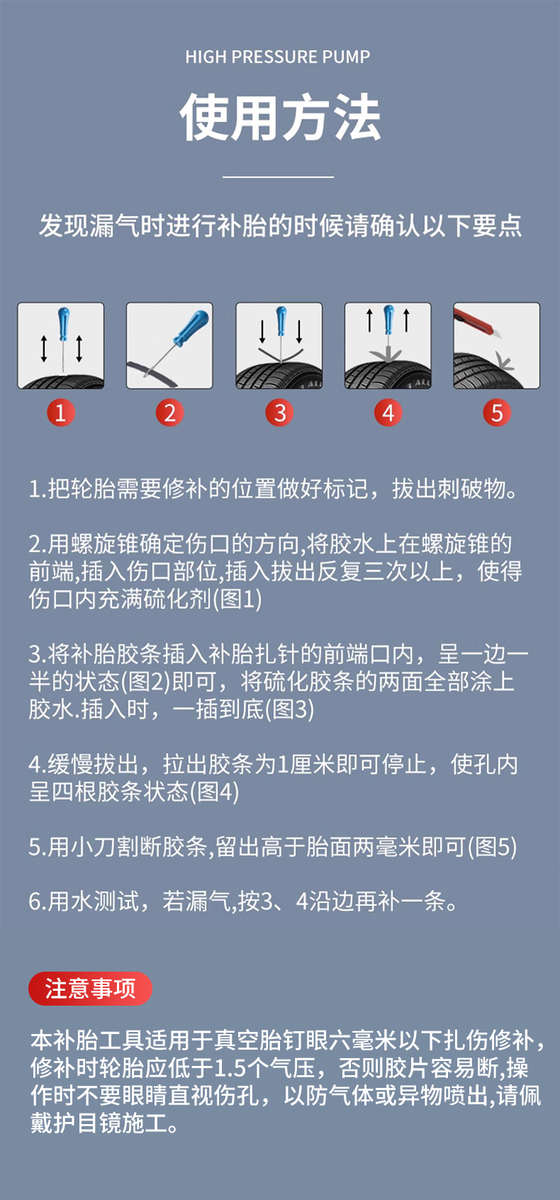 HIGH PRESSURE PUMP

使用方法

发现漏气时进行补胎的时候请确认以下要点

1

2

3

4

5

1.把轮胎需要修补的位置做好标记，拔出刺破物。

2.用螺旋锥确定伤口的方向,将胶水上在螺旋锥的前端,插入伤口部位,插入拔出反复三次以上，使得伤口内充满硫化剂(图1)

3.将补胎胶条插入补胎扎针的前端口内，呈一边一半的状态(图2)即可，将硫化胶条的两面全部涂上胶水.插入时，一插到底(图3)

4.缓慢拔出，拉出胶条为1厘米即可停止，使孔内呈四根胶条状态(图4)

5.用小刀割断胶条,留出高于胎面两毫米即可(图5)

6.用水测试，若漏气,按3、4沿边再补一条。

注意事项

本补胎工具适用于真空胎钉眼六毫米以下扎伤修补,修补时轮胎应低于1.5个气压，否则胶片容易断,操作时不要眼睛直视伤孔，以防气体或异物喷出,请佩戴护目镜施工。