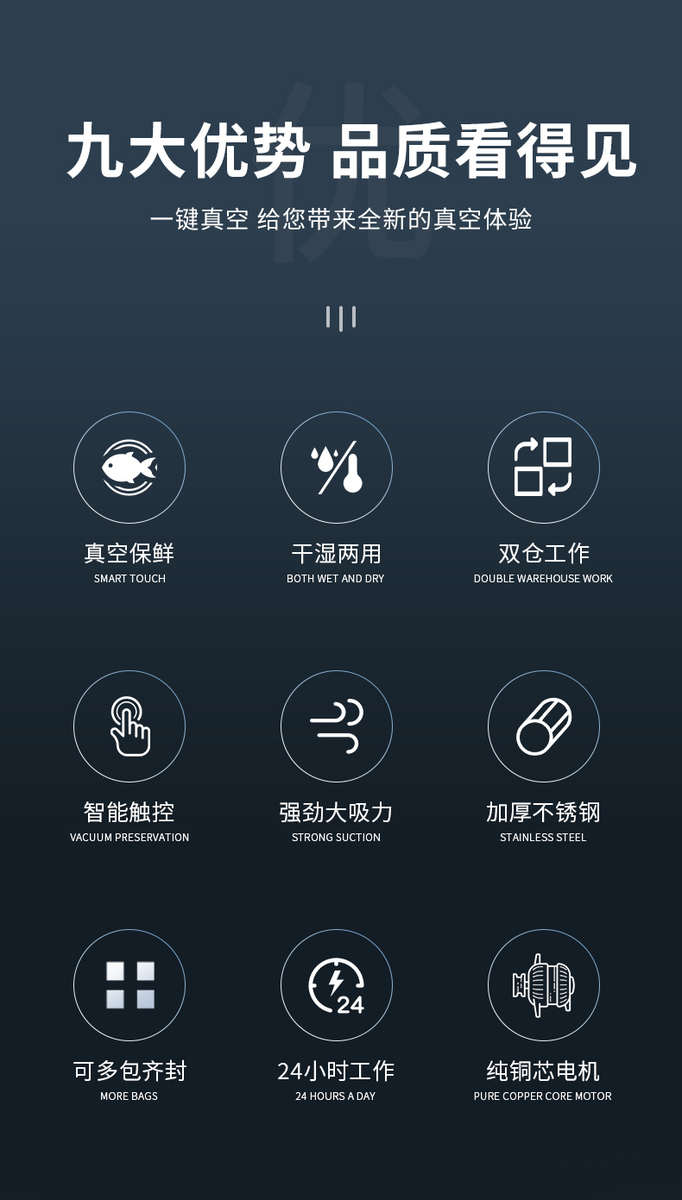 九大优势 品质看得见

一键真空 给您带来全新的真空体验

真空保鲜
SMART TOUCH

干湿两用
BOTH WET AND DRY

双仓工作
DOUBLE WAREHOUSE WORK

智能触控
VACUUM PRESERVATION

强劲大吸力
STRONG SUCTION

加厚不锈钢
STAINLESS STEEL

可多包齐封
MORE BAGS

24小时工作
24 HOURS A DAY

纯铜芯电机
PURE COPPER CORE MOTOR

优