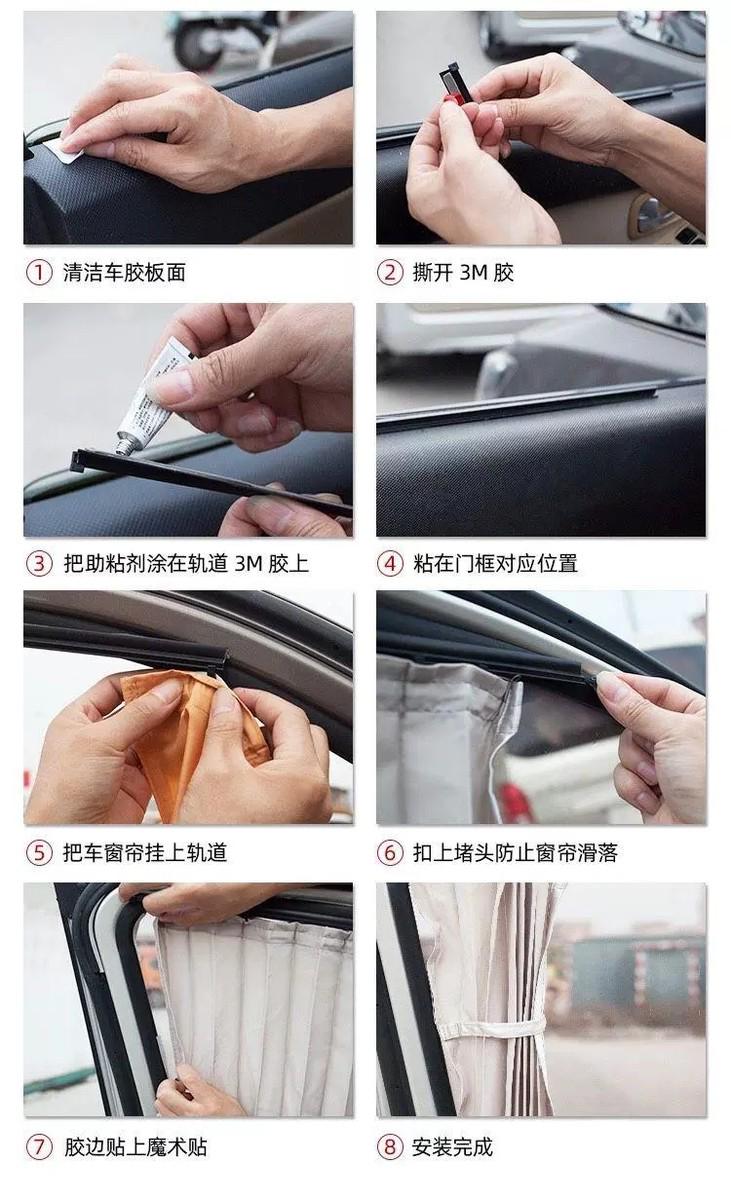 ① 清洁车胶板面

② 撕开 3M 胶

③ 把助粘剂涂在轨道 3M 胶上

④ 粘在门框对应位置

⑤ 把车窗帘挂上轨道

⑥ 扣上堵头防止窗帘滑落

⑦ 胶边贴上魔术贴

⑧ 安装完成