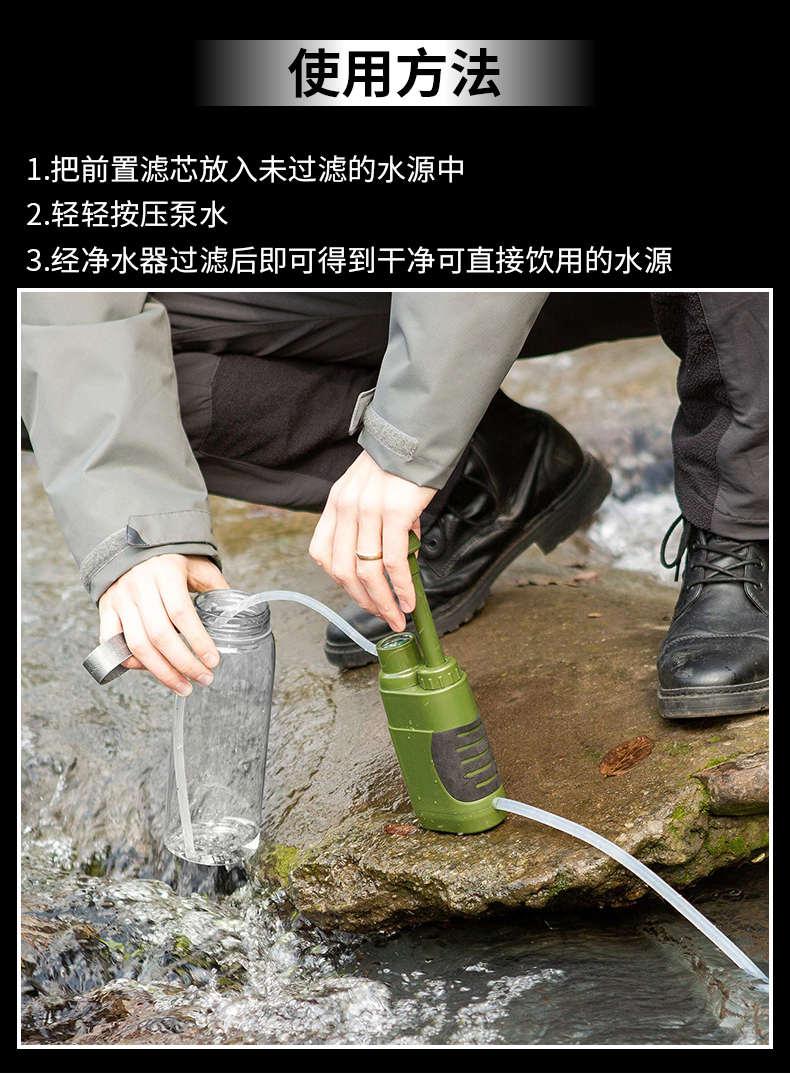 使用方法

1.把前置滤芯放入未过滤的水源中
2.轻轻按压泵水
3.经净水器过滤后即可得到干净可直接饮用的水源