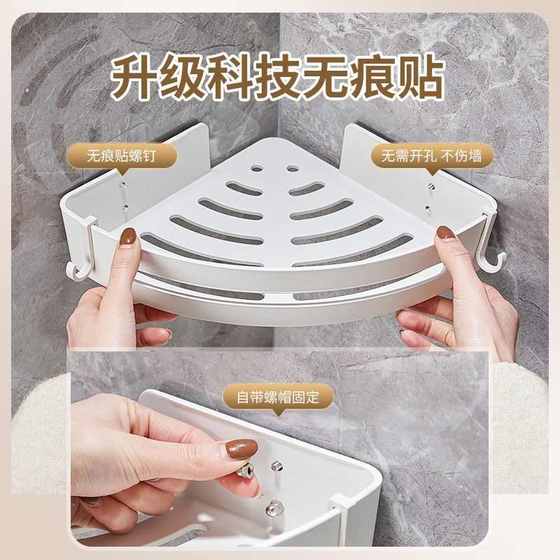 升级科技无痕贴

无痕贴螺钉

无需开孔 不伤墙

自带螺帽固定