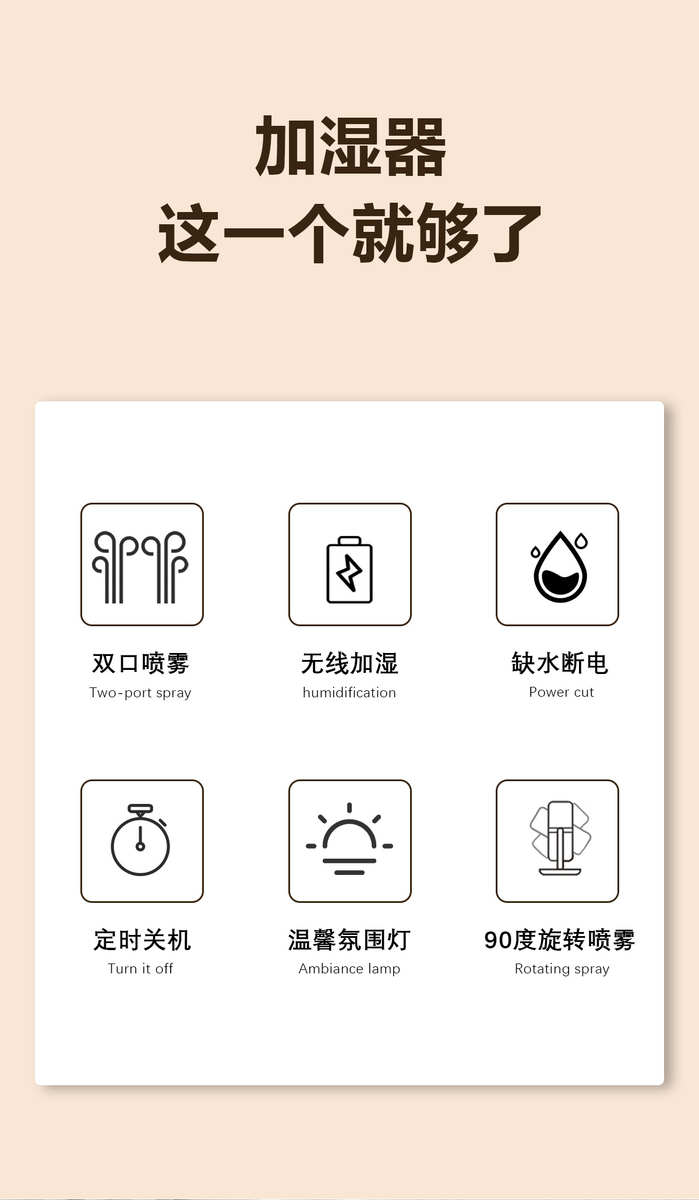 加湿器
这一个就够了

双口喷雾
Two-port spray

无线加湿
humidification

缺水断电
Power cut

定时关机
Turn it off

温馨氛围灯
Ambiance lamp

90度旋转喷雾
Rotating spray