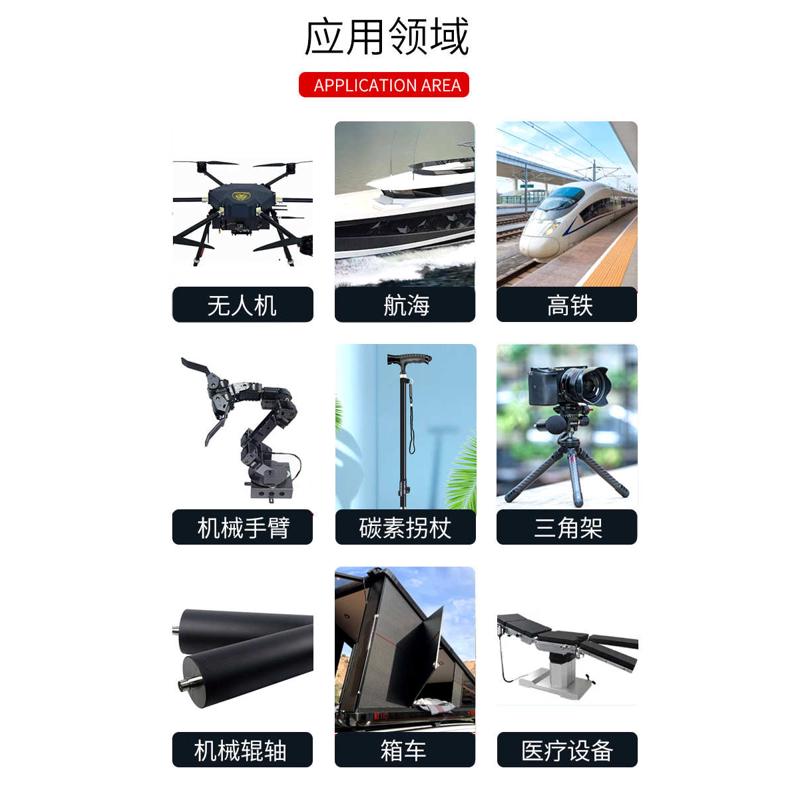 应用领域

APPLICATION AREA

无人机

航海

高铁

机械手臂

碳素拐杖

三角架

机械辊轴

箱车

医疗设备