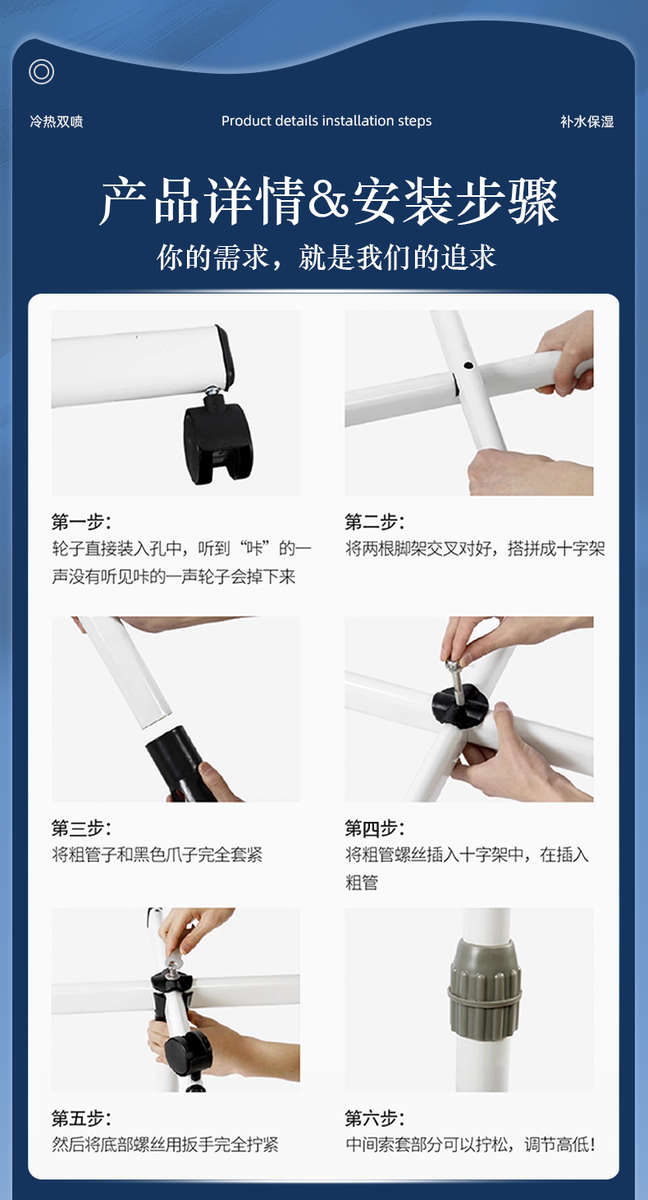 冷热双喷

Product details installation steps

补水保湿

产品详情&安装步骤

你的需求，就是我们的追求

第一步：
轮子直接装入孔中，听到“咔”的一声没有听见咔的一声轮子会掉下来

第二步：
将两根脚架交叉对好，搭拼成十字架

第三步：
将粗管子和黑色爪子完全套紧

第四步：
将粗管螺丝插入十字架中，在插入粗管

第五步：
然后将底部螺丝用扳手完全拧紧

第六步：
中间索套部分可以拧松，调节高低！