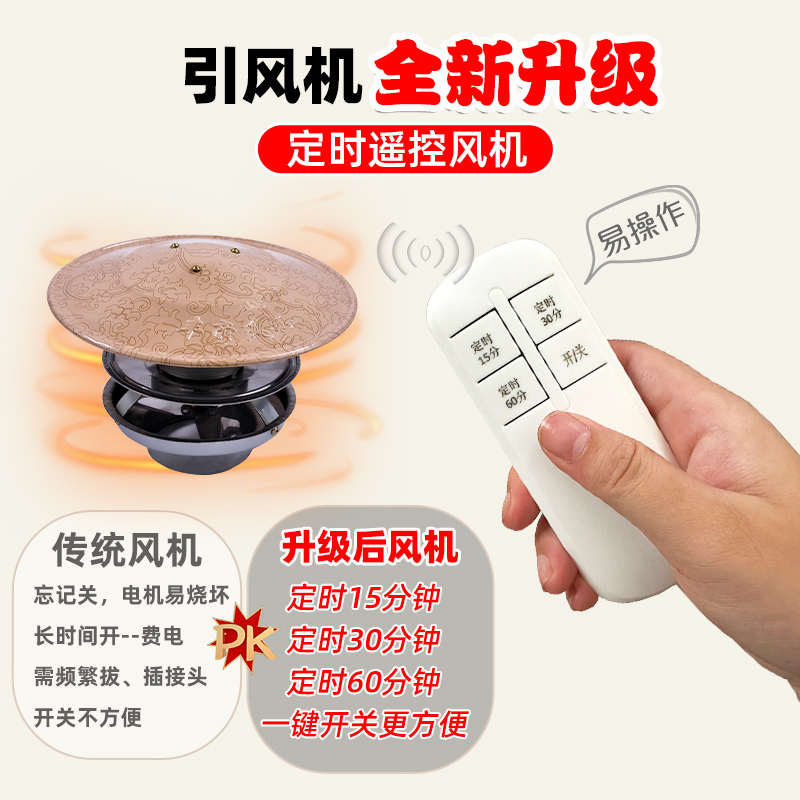 引风机 全新升级

定时遥控风机

易操作

定时 15分

定时 30分

定时 60分

开/关

传统风机

忘记关，电机易烧坏

长时间开--费电

需频繁拔、插接头

开关不方便

PK

升级后风机

定时15分钟

定时30分钟

定时60分钟

一键开关更方便