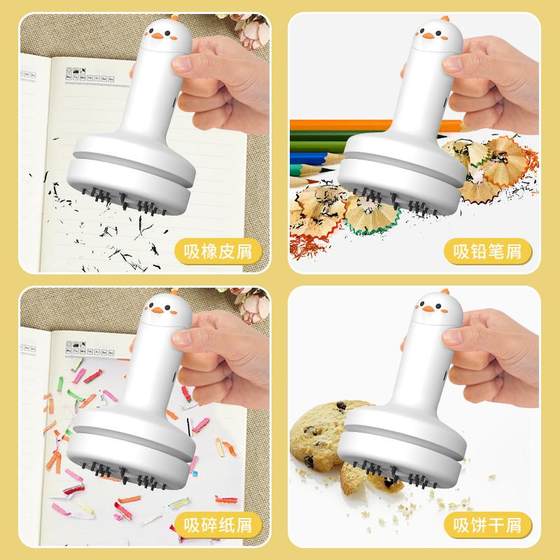 吸橡皮屑

吸铅笔屑

吸碎纸屑

吸饼干屑