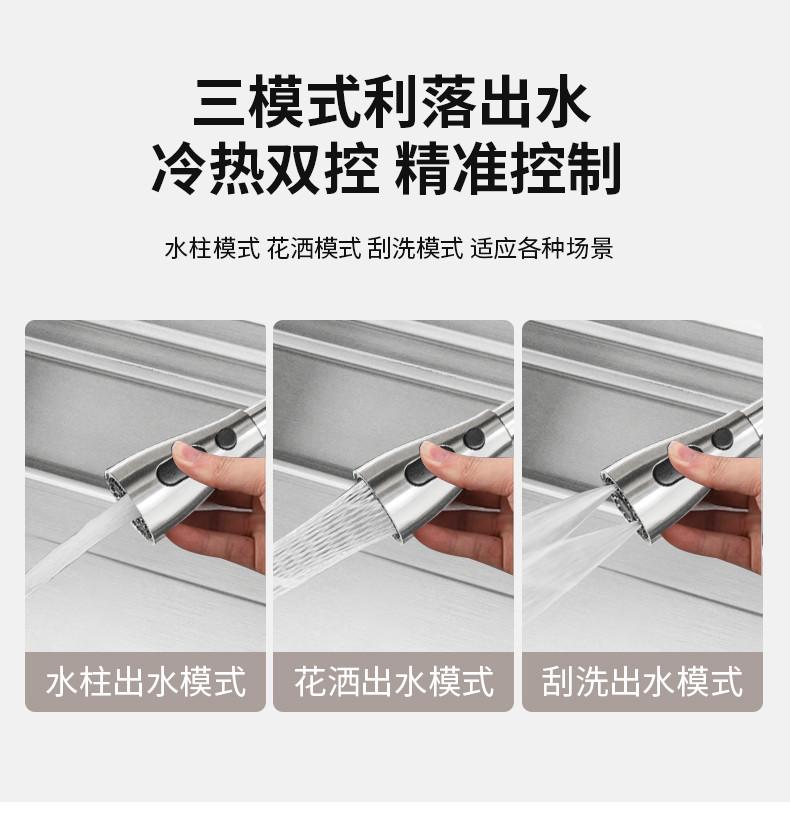 三模式利落出水
冷热双控 精准控制

水柱模式 花洒模式 刮洗模式 适应各种场景

水柱出水模式

花洒出水模式

刮洗出水模式