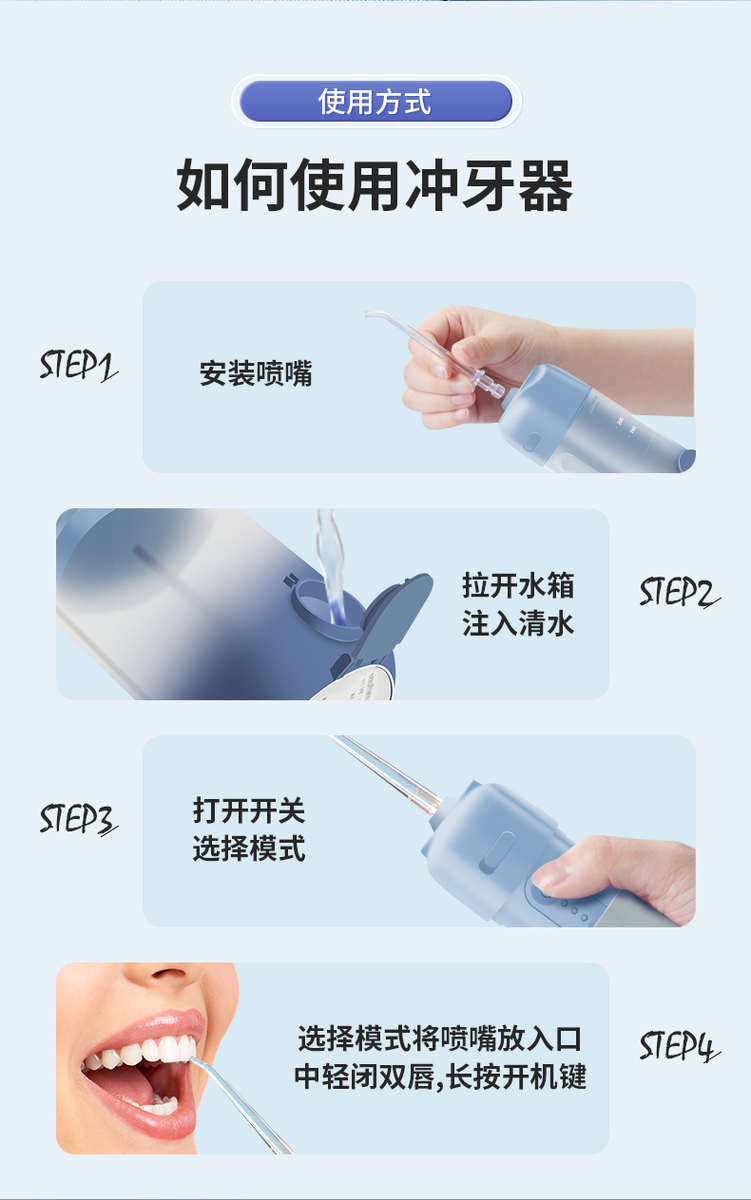 使用方式

如何使用冲牙器

STEP1

安装喷嘴

拉开水箱
注入清水

STEP2

STEP3

打开开关
选择模式

选择模式将喷嘴放入口中轻闭双唇,长按开机键

STEP4