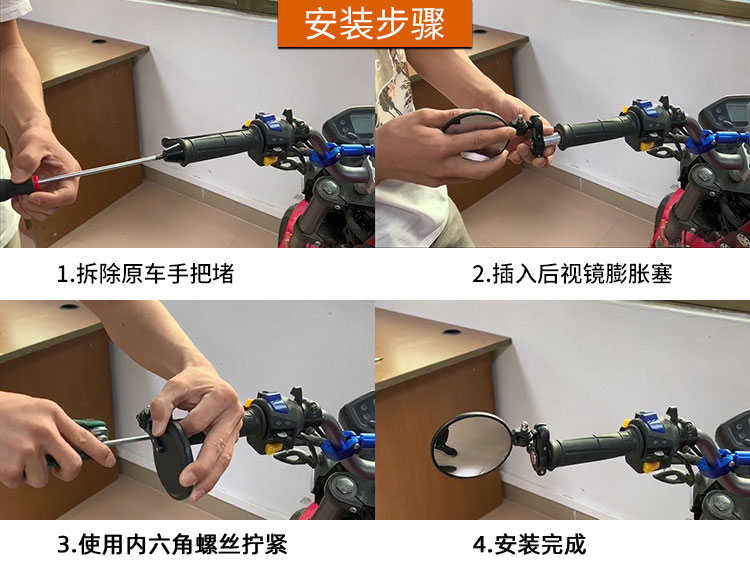 安装步骤

1.拆除原车手把堵

2.插入后视镜膨胀塞

3.使用内六角螺丝拧紧

4.安装完成