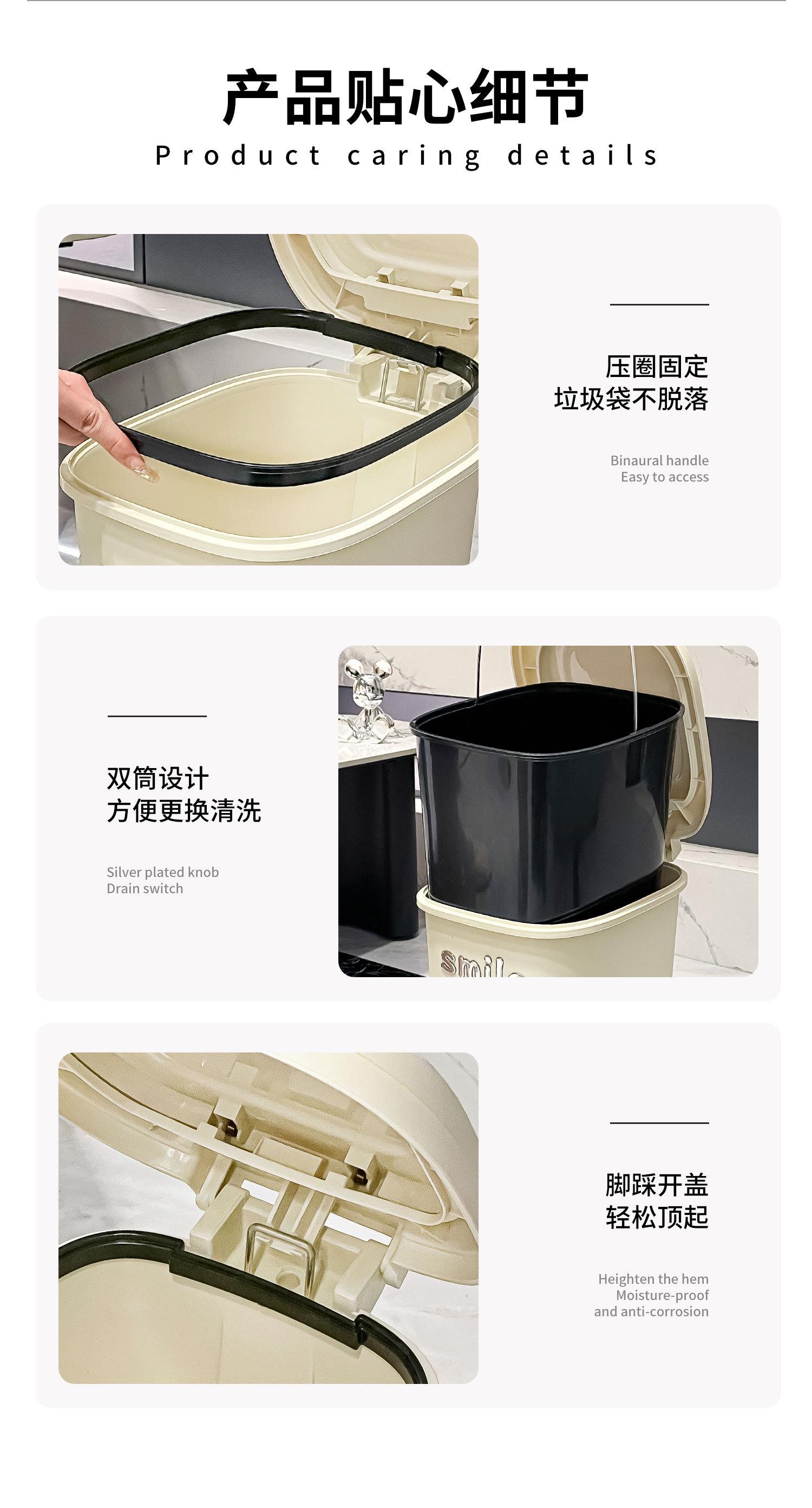 产品贴心细节
Product caring details

压圈固定
垃圾袋不脱落

Binaural handle
Easy to access

双筒设计
方便更换清洗

Silver plated knob
Drain switch

smile

脚踩开盖
轻松顶起

Heighten the hem
Moisture-proof
and anti-corrosion