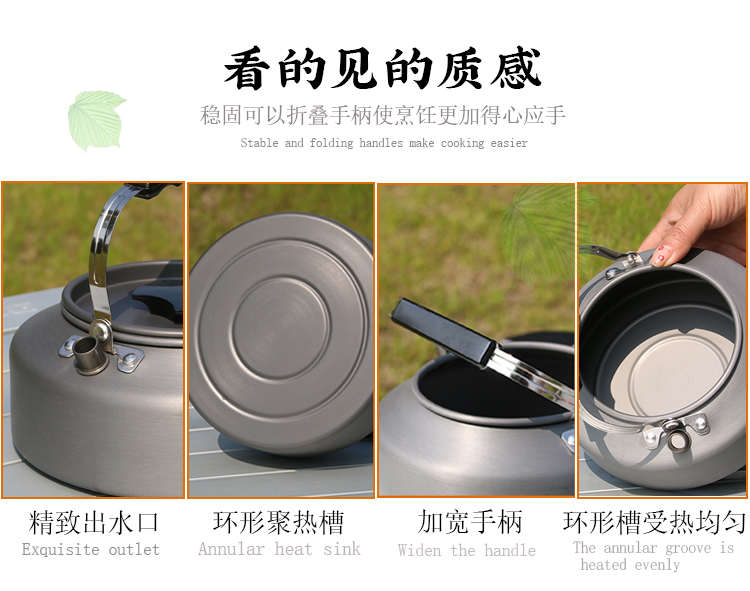 看的见的质感

稳固可以折叠手柄使烹饪更加得心应手

Stable and folding handles make cooking easier

精致出水口

Exquisite outlet

环形聚热槽

Annular heat sink

加宽手柄

Widen the handle

环形槽受热均匀

The annular groove is heated evenly