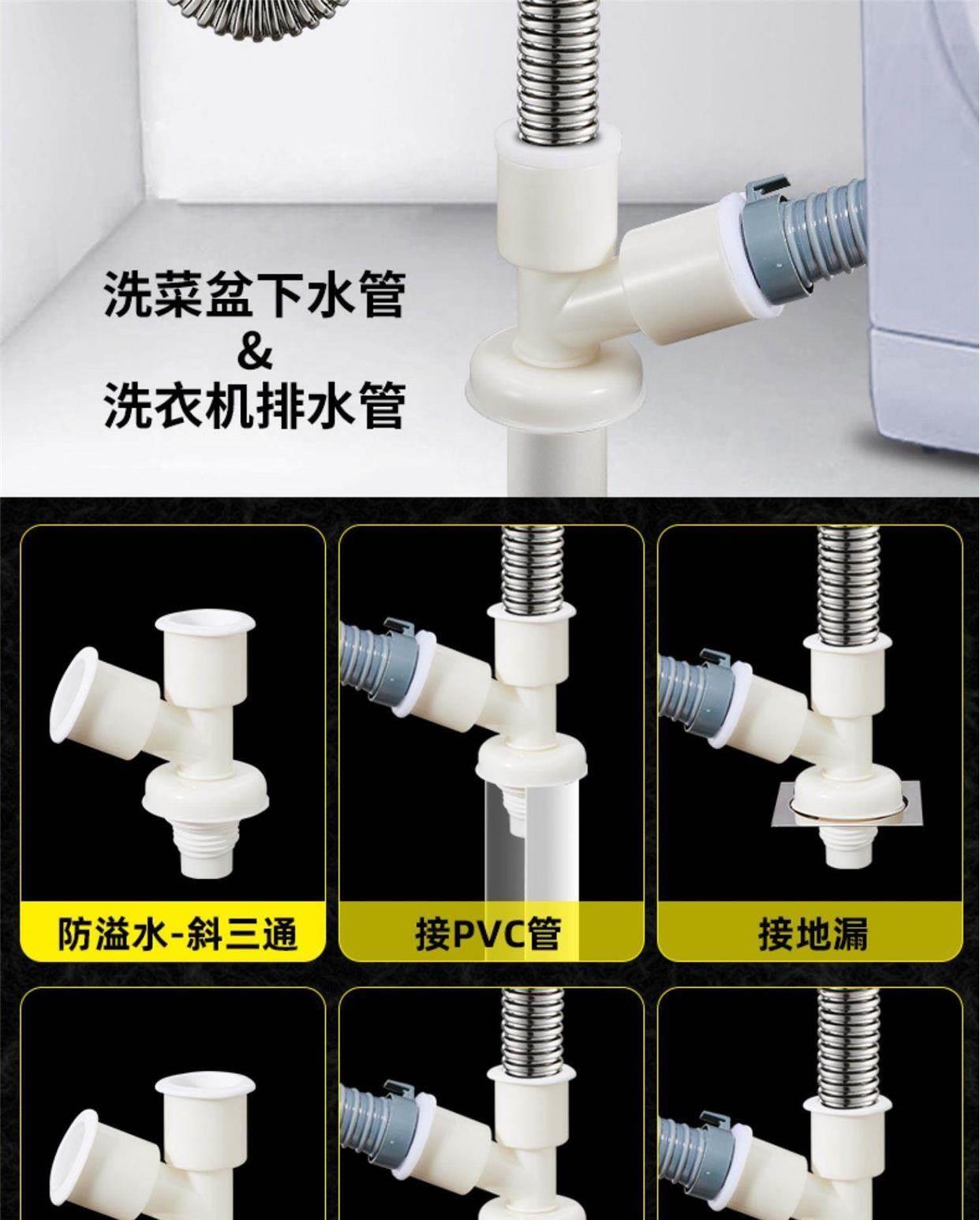 洗菜盆下水管
&
洗衣机排水管

防溢水-斜三通

接PVC管

接地漏