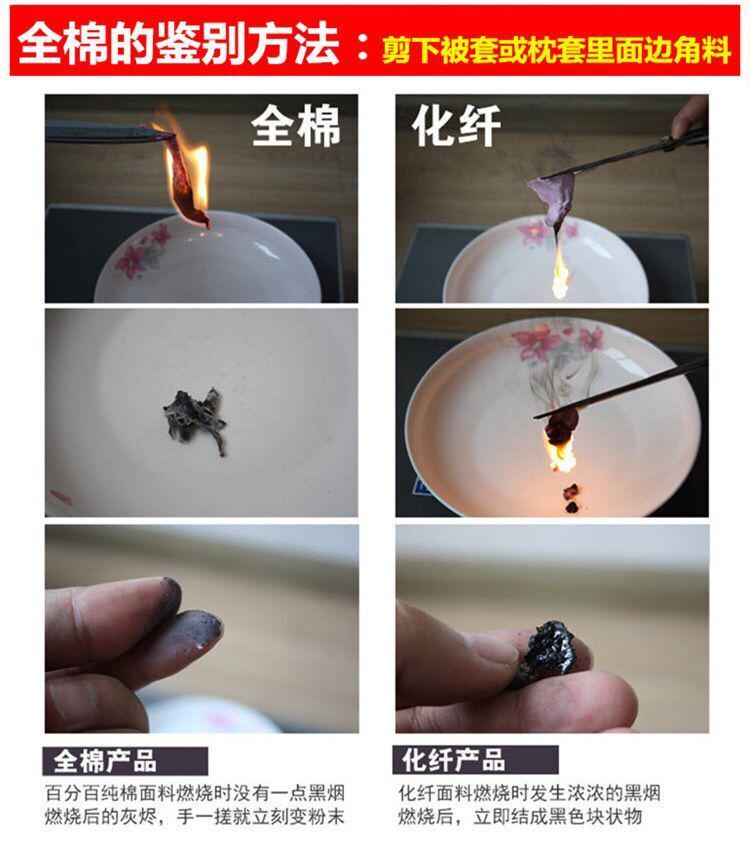 全棉的鉴别方法：剪下被套或枕套里面边角料

全棉

化纤

全棉产品

百分百纯棉面料燃烧时没有一点黑烟
燃烧后的灰烬，手一搓就立刻变粉末

化纤产品

化纤面料燃烧时发生浓浓的黑烟
燃烧后，立即结成黑色块状物