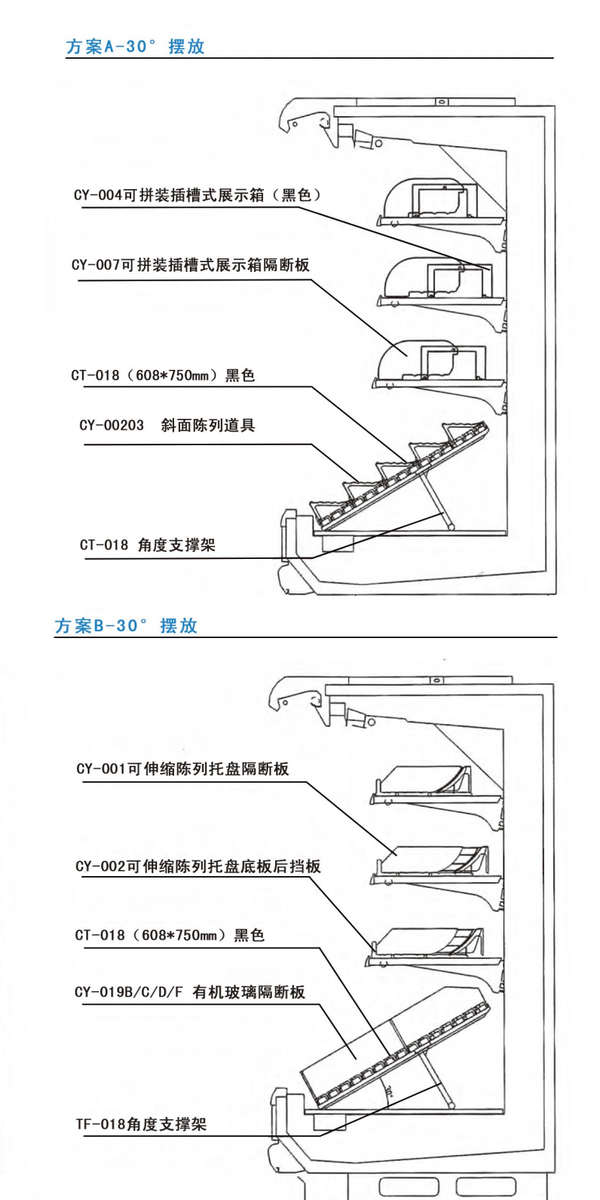 方案A-30° 摆放

CY-004可拼装插槽式展示箱（黑色）

CY-007可拼装插槽式展示箱隔断板

CT-018（608*750mm）黑色

CY-00203 斜面陈列道具

CT-018 角度支撑架

方案B-30° 摆放

CY-001可伸缩陈列托盘隔断板

CY-002可伸缩陈列托盘底板后挡板

CT-018（608*750mm）黑色

CY-019B/C/D/F 有机玻璃隔断板

TF-018角度支撑架