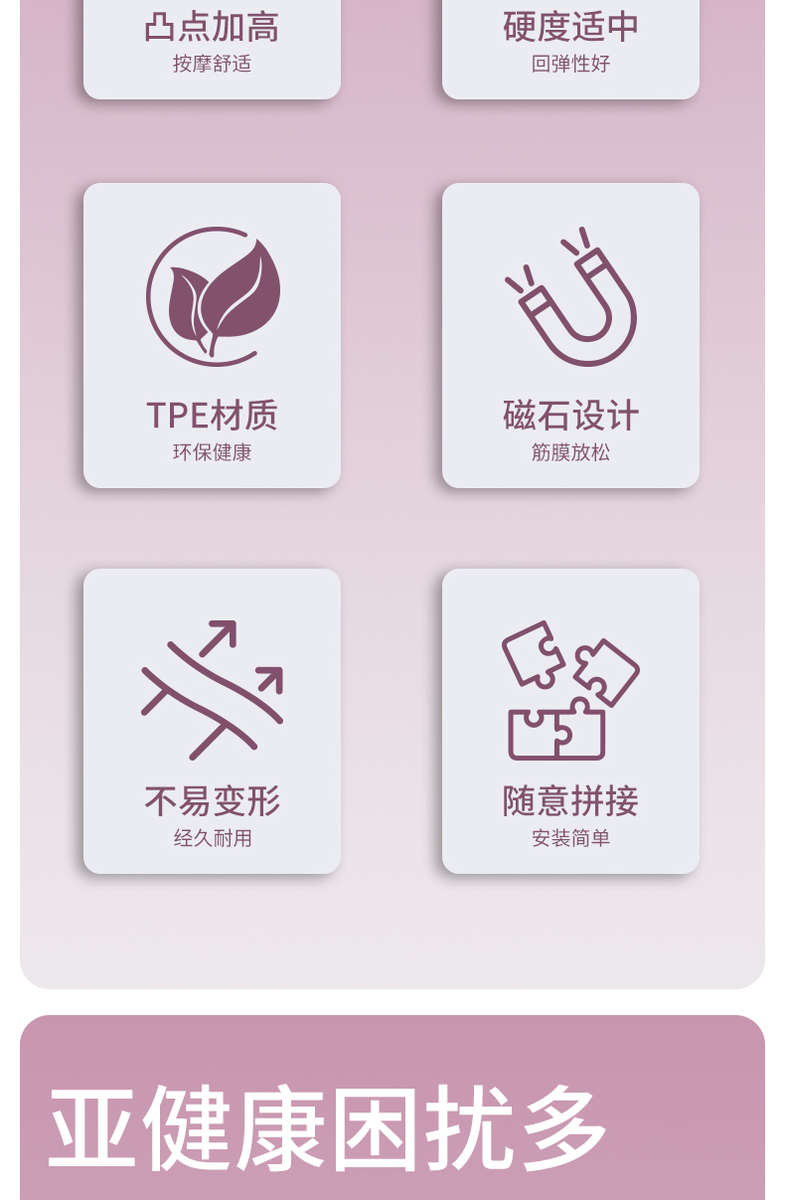 凸点加高
按摩舒适

硬度适中
回弹性好

TPE材质
环保健康

磁石设计
筋膜放松

不易变形
经久耐用

随意拼接
安装简单

亚健康困扰多