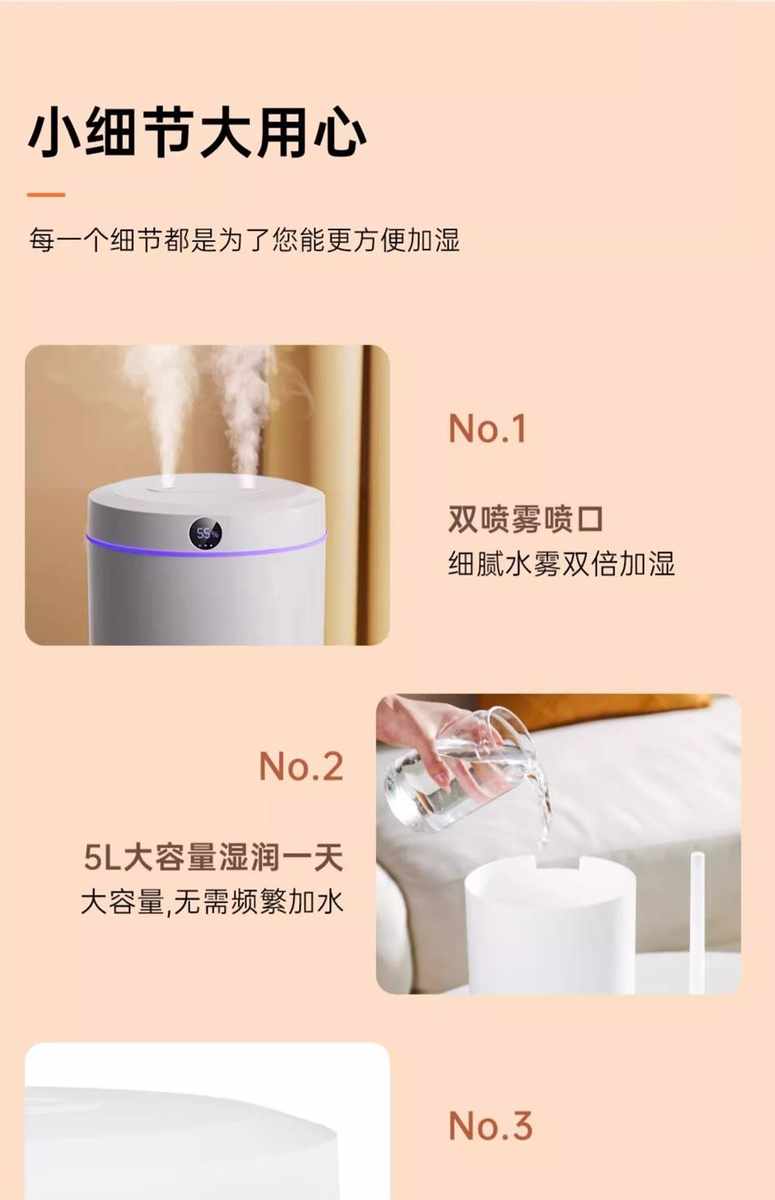 小细节大用心

每一个细节都是为了您能更方便加湿

55%

No.1

双喷雾喷口
细腻水雾双倍加湿

No.2

5L大容量湿润一天
大容量,无需频繁加水

No.3