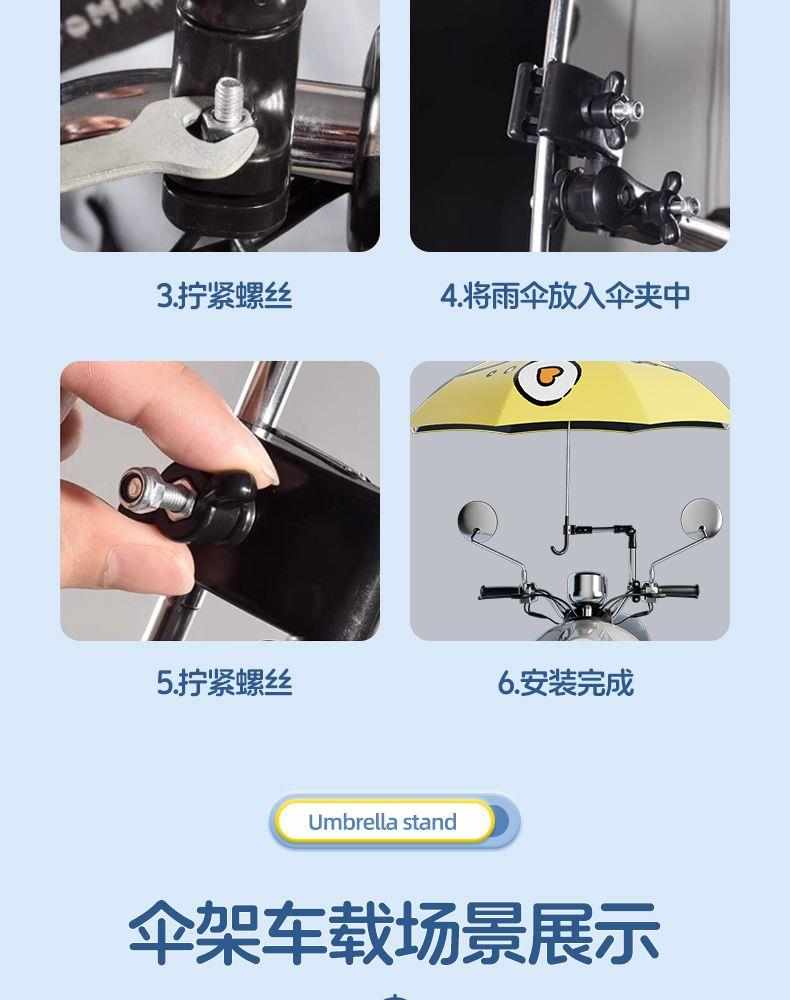 3.拧紧螺丝

4.将雨伞放入伞夹中

5.拧紧螺丝

6.安装完成

Umbrella stand

伞架车载场景展示