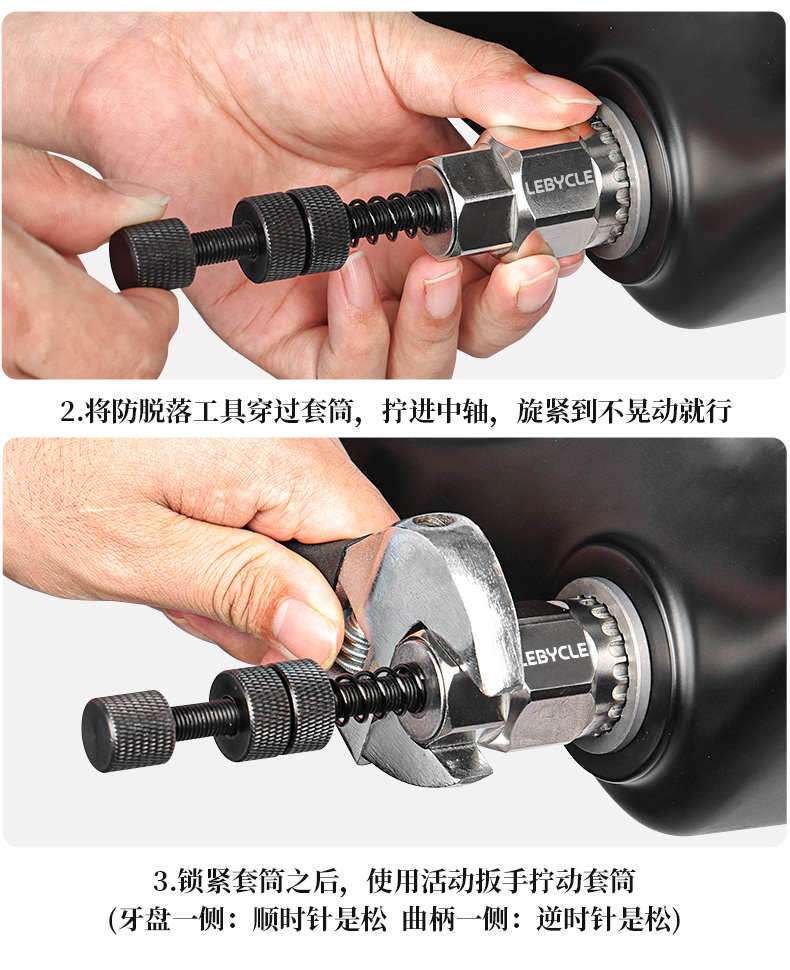 LEBYCLE

2.将防脱落工具穿过套筒，拧进中轴，旋紧到不晃动就行

LEBYCLE

3.锁紧套筒之后，使用活动扳手拧动套筒
(牙盘一侧：顺时针是松 曲柄一侧：逆时针是松)