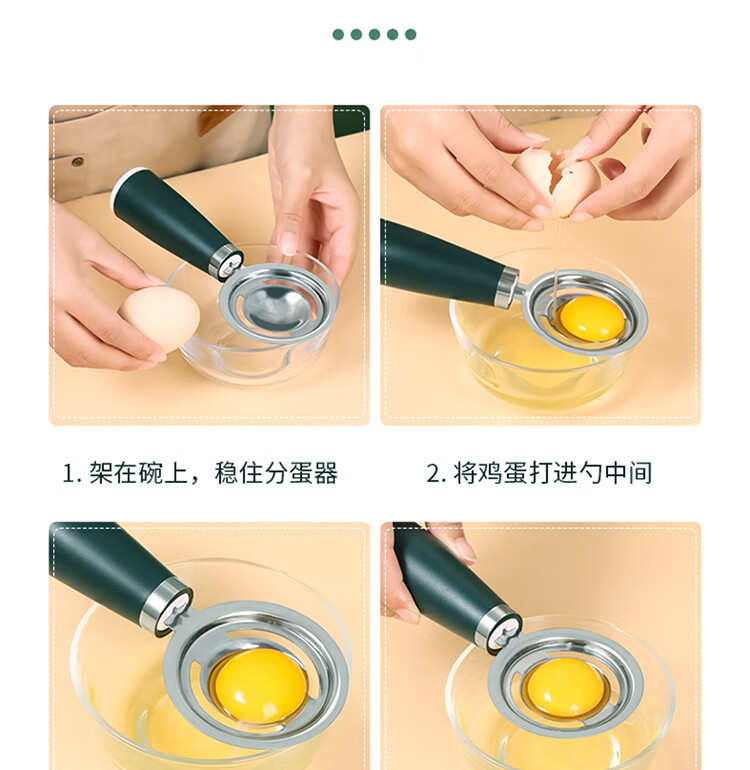 1. 架在碗上，稳住分蛋器

2. 将鸡蛋打进勺中间