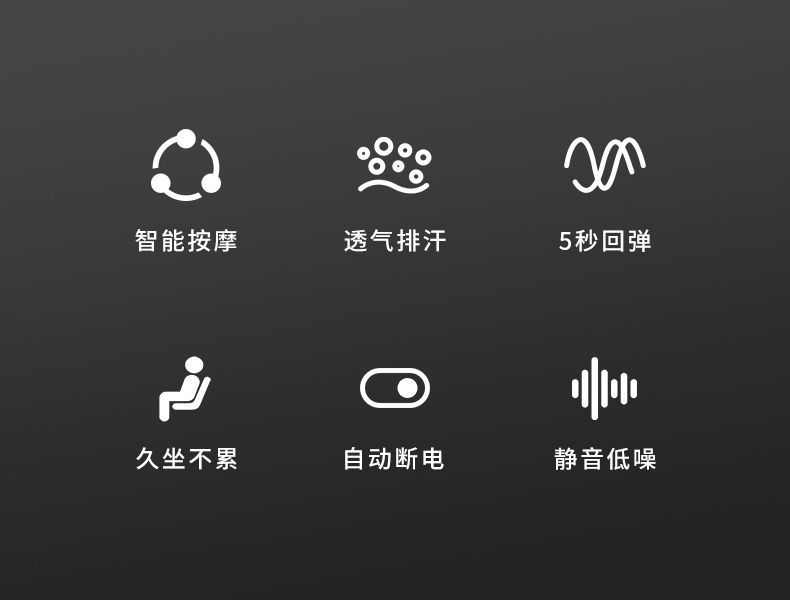 智能按摩

透气排汗

5秒回弹

久坐不累

自动断电

静音低噪