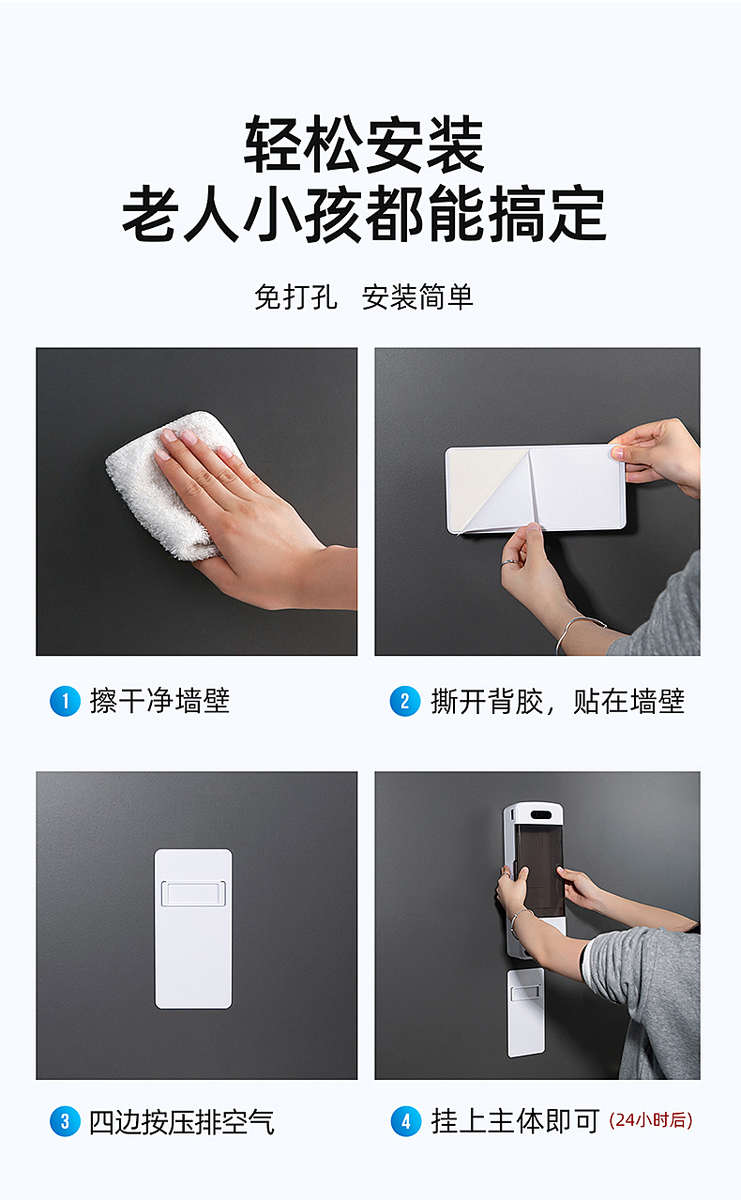 轻松安装
老人小孩都能搞定

免打孔　安装简单

1 擦干净墙壁

2 撕开背胶，贴在墙壁

3 四边按压排空气

4 挂上主体即可 (24小时后)