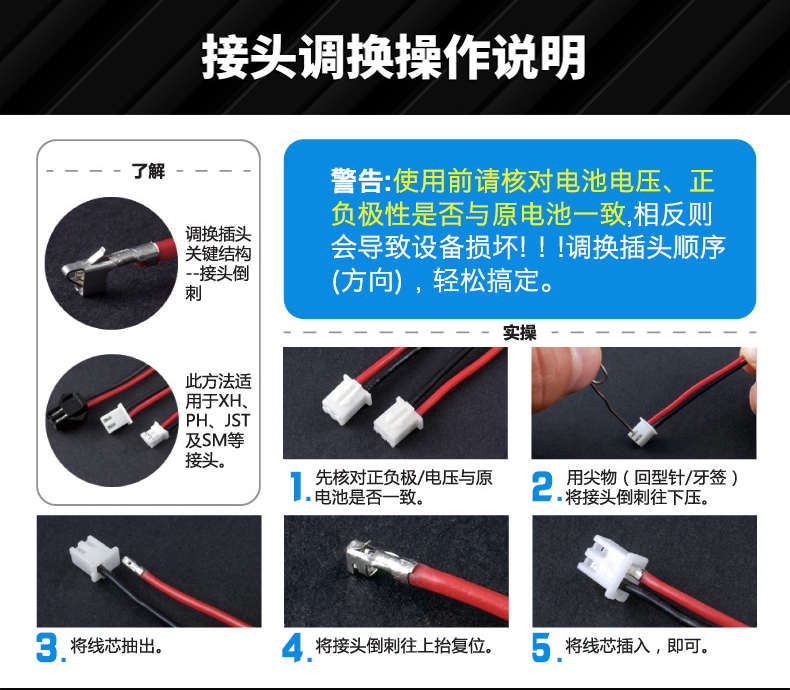 接头调换操作说明

了解

调换插头关键结构--接头倒刺

此方法适用于XH、PH、JST及SM等接头。

警告:使用前请核对电池电压、正负极性是否与原电池一致,相反则会导致设备损坏!!!调换插头顺序(方向),轻松搞定。

实操

1. 先核对正负极/电压与原电池是否一致。

2. 用尖物(回型针/牙签)将接头倒刺往下压。

3. 将线芯抽出。

4. 将接头倒刺往上抬复位。

5. 将线芯插入,即可。